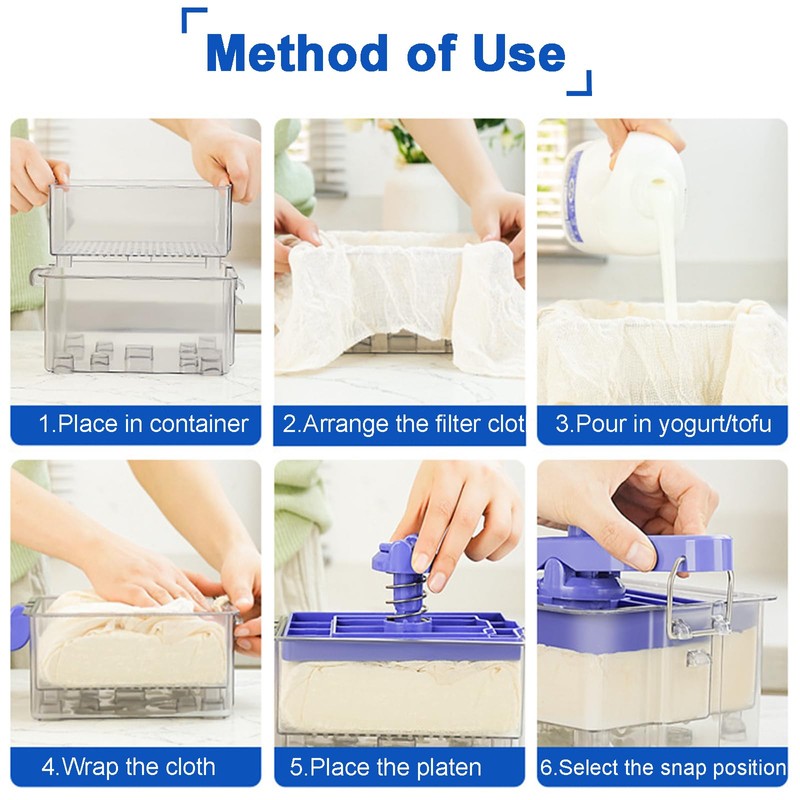 Method of Use

1.Place in container

2.Arrange the filter clot

3.Pour in yogurt/tofu

4.Wrap the cloth

5.Place the platen

6.Select the snap position