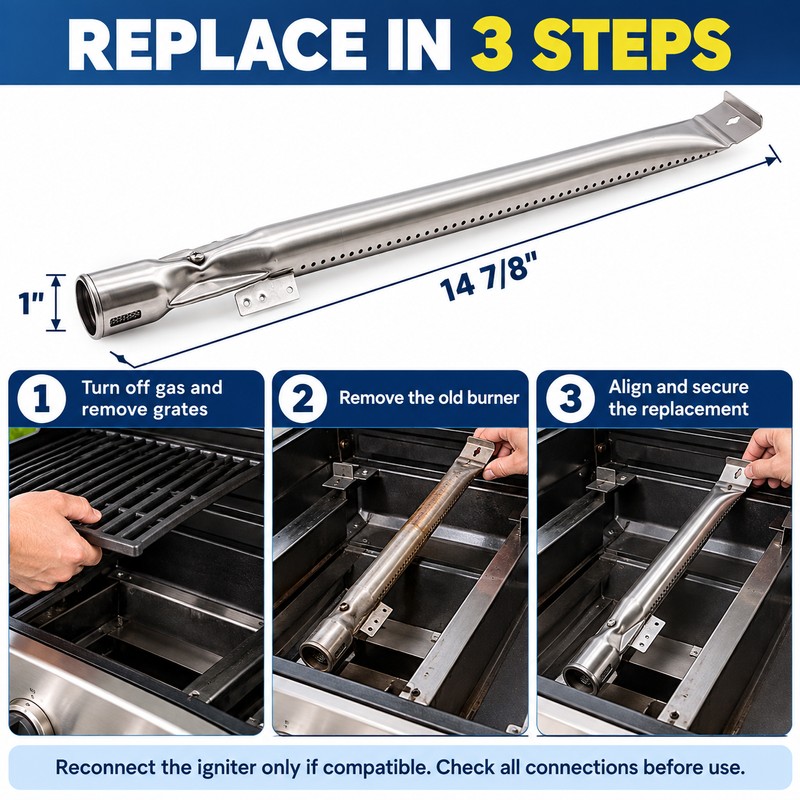 REPLACE IN 3 STEPS

1"

14 7/8"

1 Turn off gas and remove grates

2 Remove the old burner

3 Align and secure the replacement

Reconnect the igniter only if compatible. Check all connections before use.