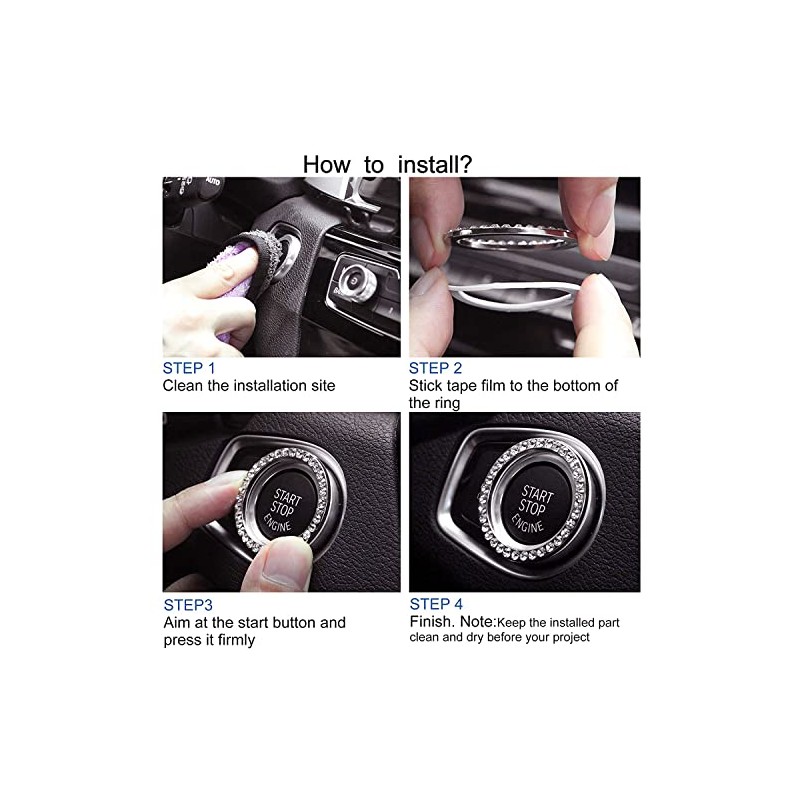 How to install?

AUTO

STEP 1
Clean the installation site

STEP 2
Stick tape film to the bottom of the ring

START
STOP
ENGINE

STEP3
Aim at the start button and press it firmly

START
STOP
ENGINE

STEP 4
Finish. Note:Keep the installed part clean and dry before your project