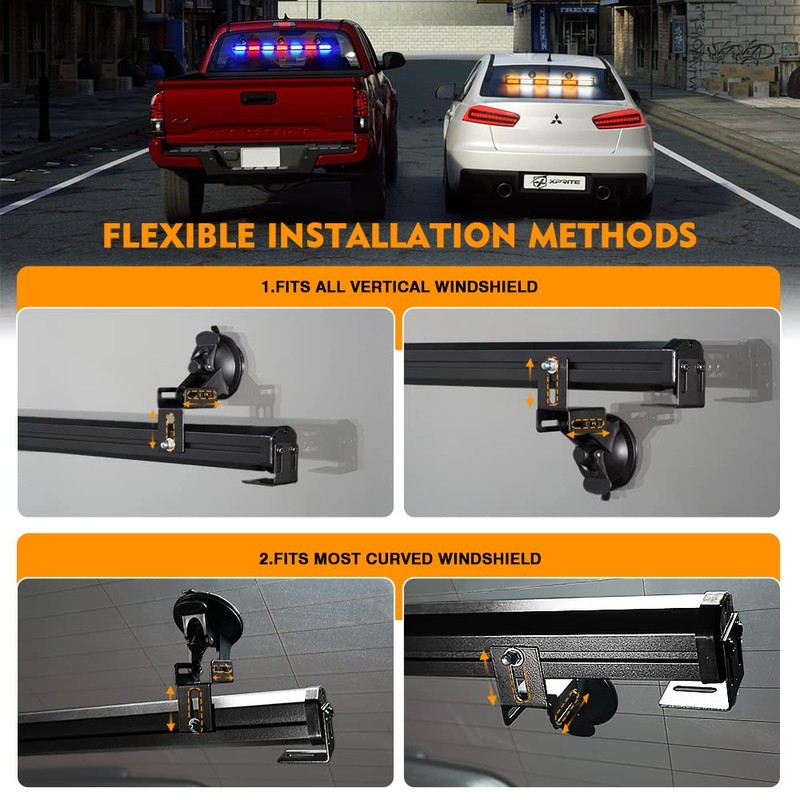 XPRITE

FLEXIBLE INSTALLATION METHODS

1.FITS ALL VERTICAL WINDSHIELD

2.FITS MOST CURVED WINDSHIELD