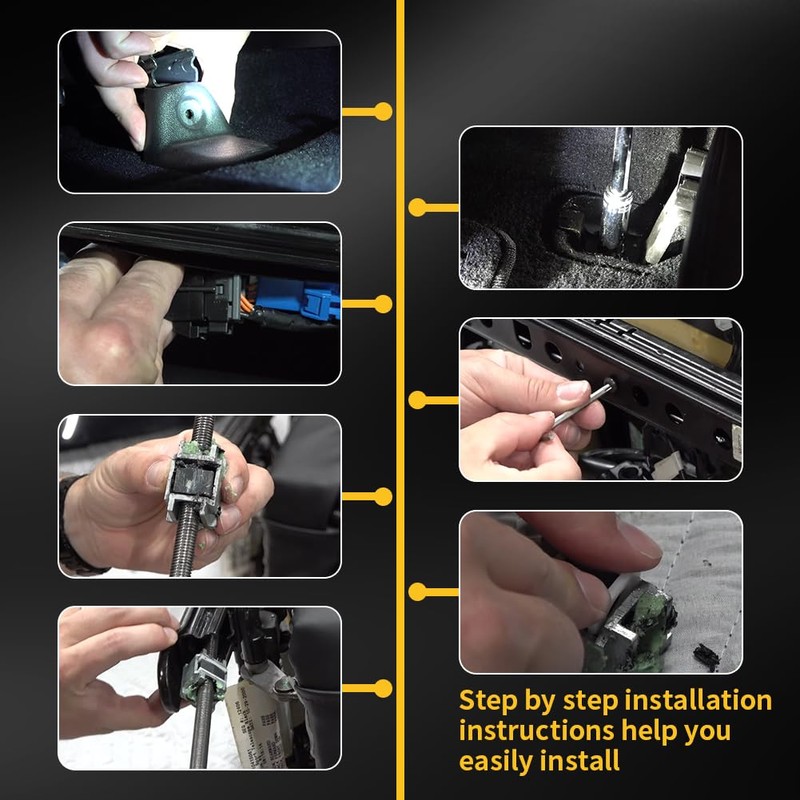 Step by step installation instructions help you easily install