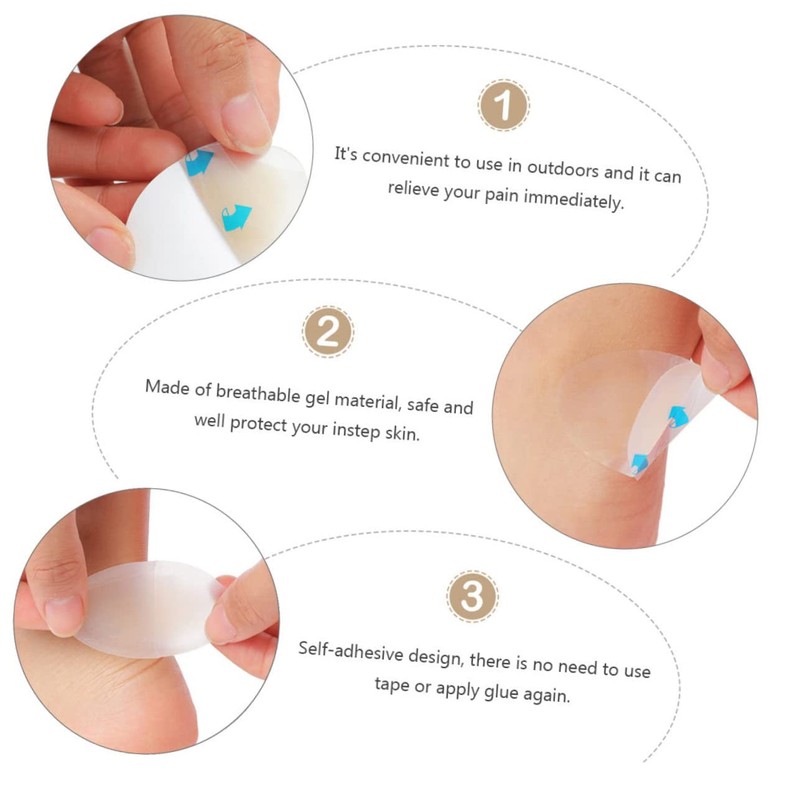 1

It's convenient to use in outdoors and it can relieve your pain immediately.

2

Made of breathable gel material, safe and well protect your instep skin.

3

Self-adhesive design, there is no need to use tape or apply glue again.