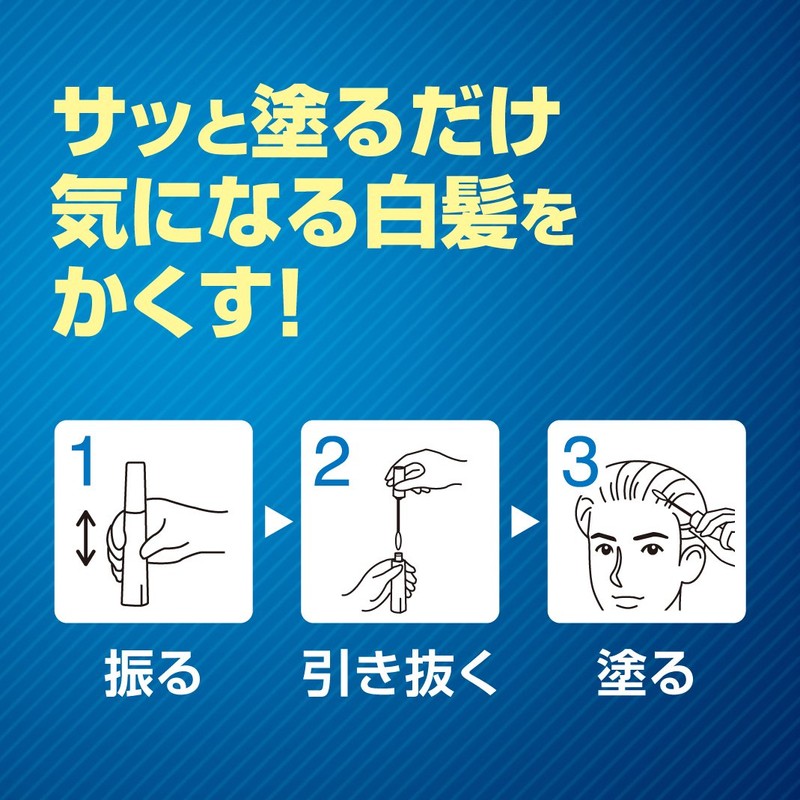 サッと塗るだけ
気になる白髪を
かくす!

1
振る

2
引き抜く

3
塗る