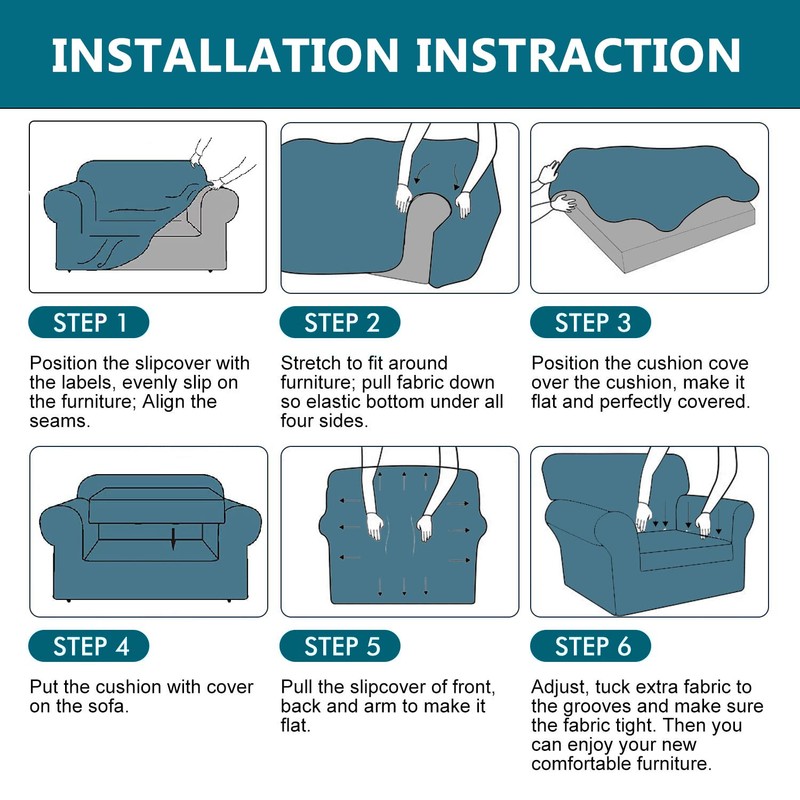 INSTALLATION INSTRACTION

STEP 1

Position the slipcover with the labels, evenly slip on the furniture; Align the seams.

STEP 2

Stretch to fit around furniture; pull fabric down so elastic bottom under all four sides.

STEP 3

Position the cushion cove over the cushion, make it flat and perfectly covered.

STEP 4

Put the cushion with cover on the sofa.

STEP 5

Pull the slipcover of front, back and arm to make it flat.

STEP 6

Adjust, tuck extra fabric to the grooves and make sure the fabric tight. Then you can enjoy your new comfortable furniture.