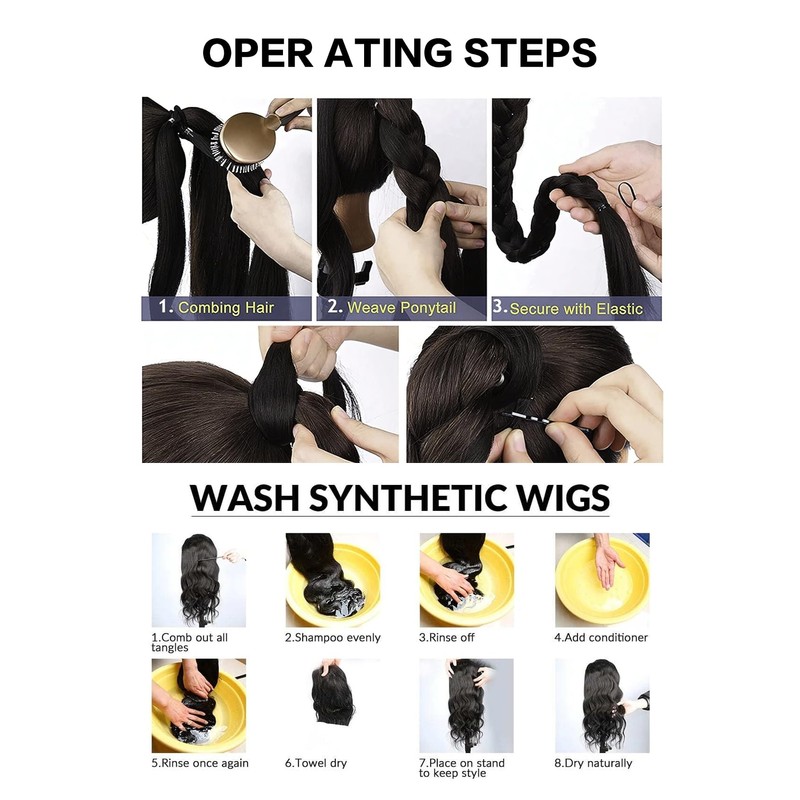 OPER ATING STEPS

1. Combing Hair

2. Weave Ponytail

3. Secure with Elastic

WASH SYNTHETIC WIGS

1.Comb out all tangles

2.Shampoo evenly

3.Rinse off

4.Add conditioner

5.Rinse once again

6.Towel dry

7.Place on stand to keep style

8.Dry naturally