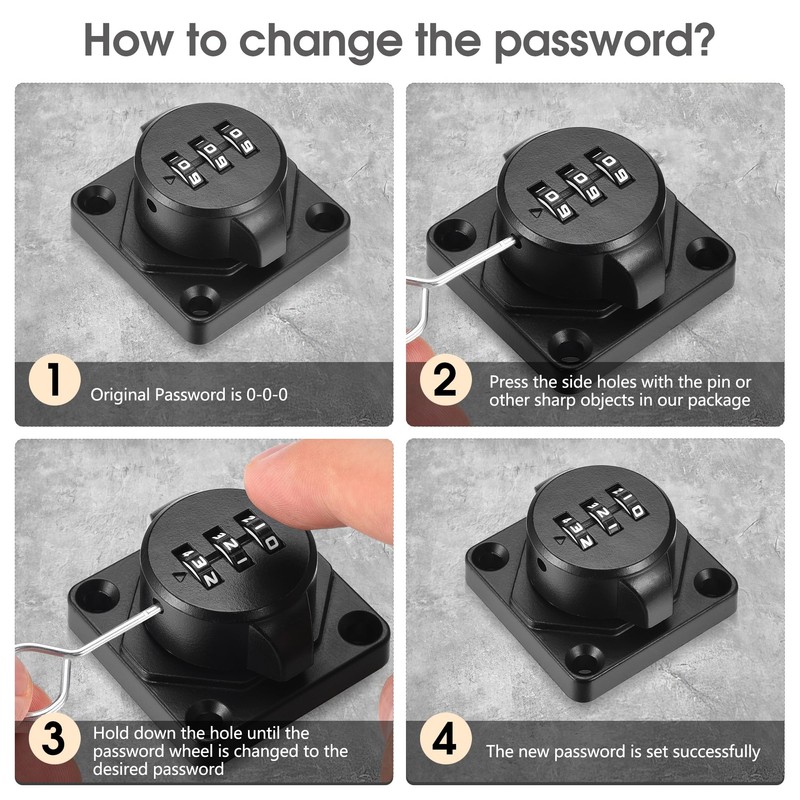 How to change the password?

1 Original Password is 0-0-0

2 Press the side holes with the pin or other sharp objects in our package

3 Hold down the hole until the password wheel is changed to the desired password

4 The new password is set successfully