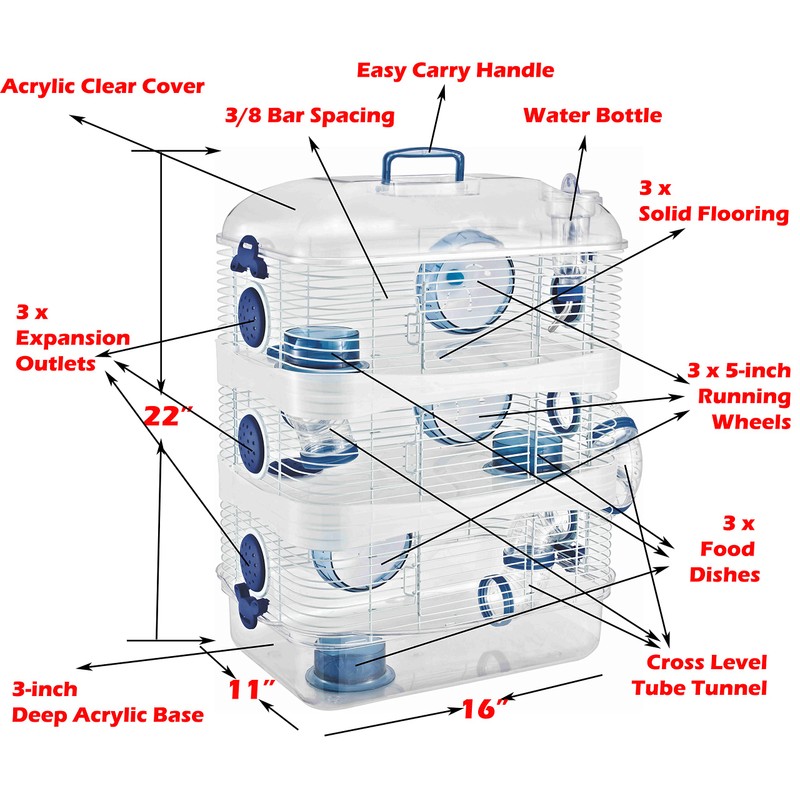 Acrylic Clear Cover

Easy Carry Handle

3/8 Bar Spacing

Water Bottle

3 x
Solid Flooring

3 x
Expansion
Outlets

22"

3 x 5-inch
Running
Wheels

3 x
Food
Dishes

Cross Level
Tube Tunnel

3-inch
Deep Acrylic Base

11"

16"