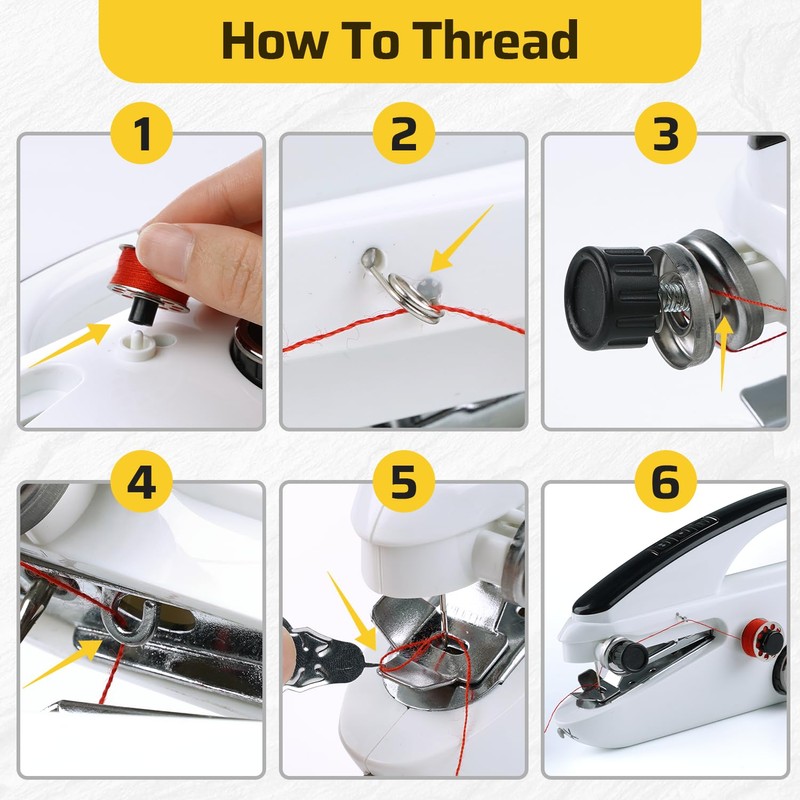 How To Thread

1

2

3

4

5

6