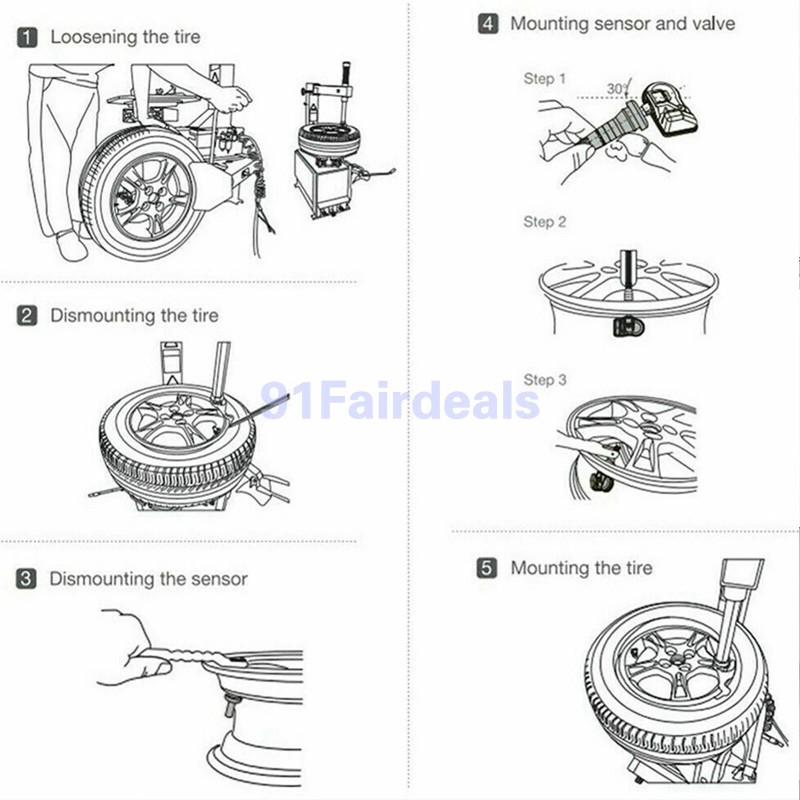 1 Loosening the tire

2 Dismounting the tire

3 Dismounting the sensor

4 Mounting sensor and valve

Step 1

30°

Step 2

Step 3

5 Mounting the tire

91Fairdeals