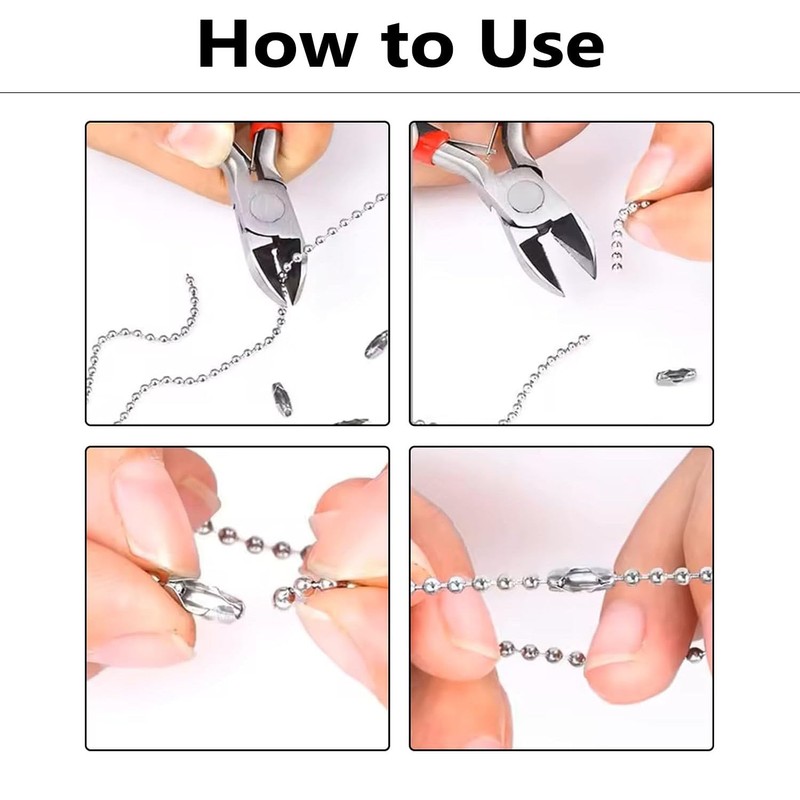 How to Use