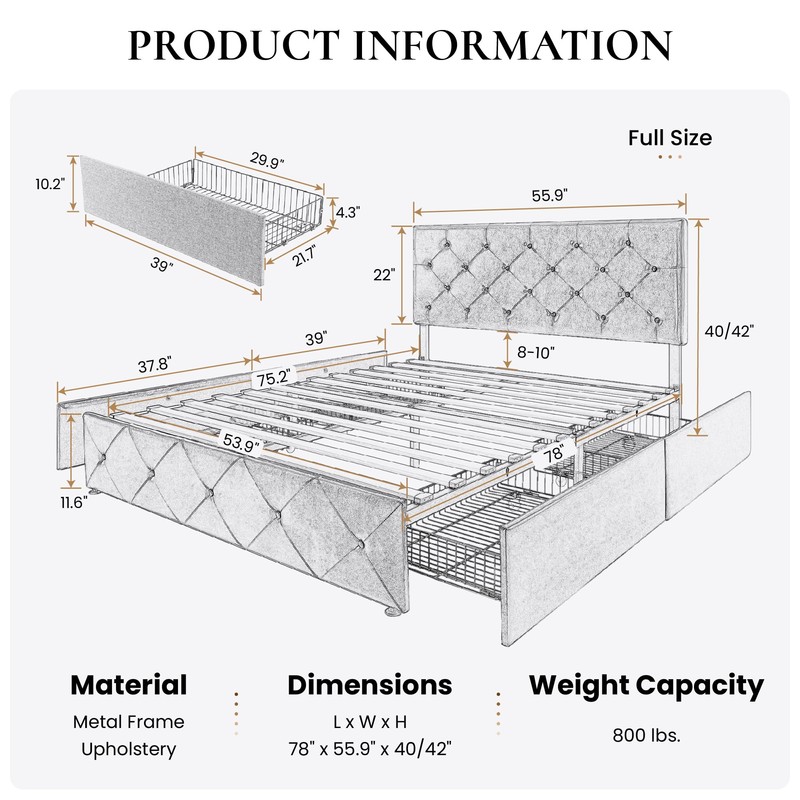 PRODUCT INFORMATION

Full Size

10.2"

29.9"

4.3"

21.7"

39"

55.9"

22"

40/42"

8-10"

39"

37.8"

75.2"

53.9"

78"

11.6"

Material
Metal Frame
Upholstery

Dimensions
L x W x H
78" x 55.9" x 40/42"

Weight Capacity
800 lbs.