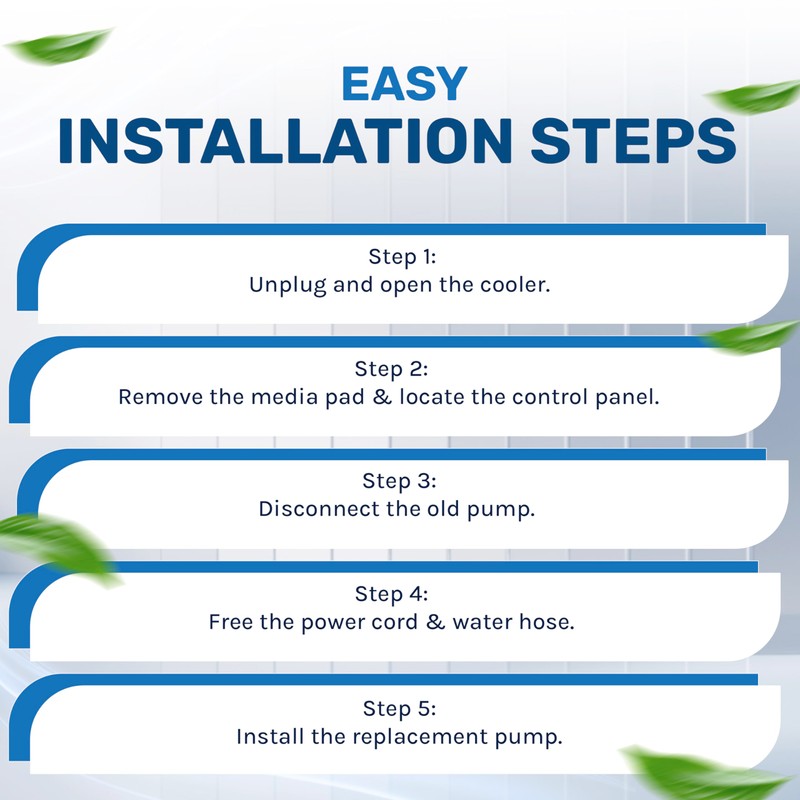 EASY
INSTALLATION STEPS

Step 1:
Unplug and open the cooler.

Step 2:
Remove the media pad & locate the control panel.

Step 3:
Disconnect the old pump.

Step 4:
Free the power cord & water hose.

Step 5:
Install the replacement pump.