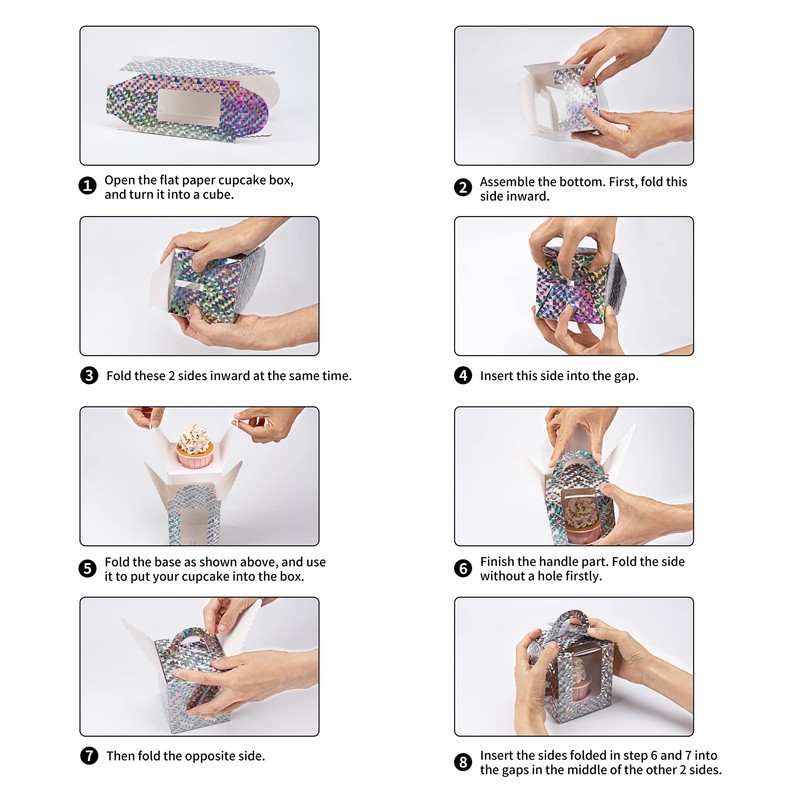 1 Open the flat paper cupcake box, and turn it into a cube.

2 Assemble the bottom. First, fold this side inward.

3 Fold these 2 sides inward at the same time.

4 Insert this side into the gap.

5 Fold the base as shown above, and use it to put your cupcake into the box.

6 Finish the handle part. Fold the side without a hole firstly.

7 Then fold the opposite side.

8 Insert the sides folded in step 6 and 7 into the gaps in the middle of the other 2 sides.