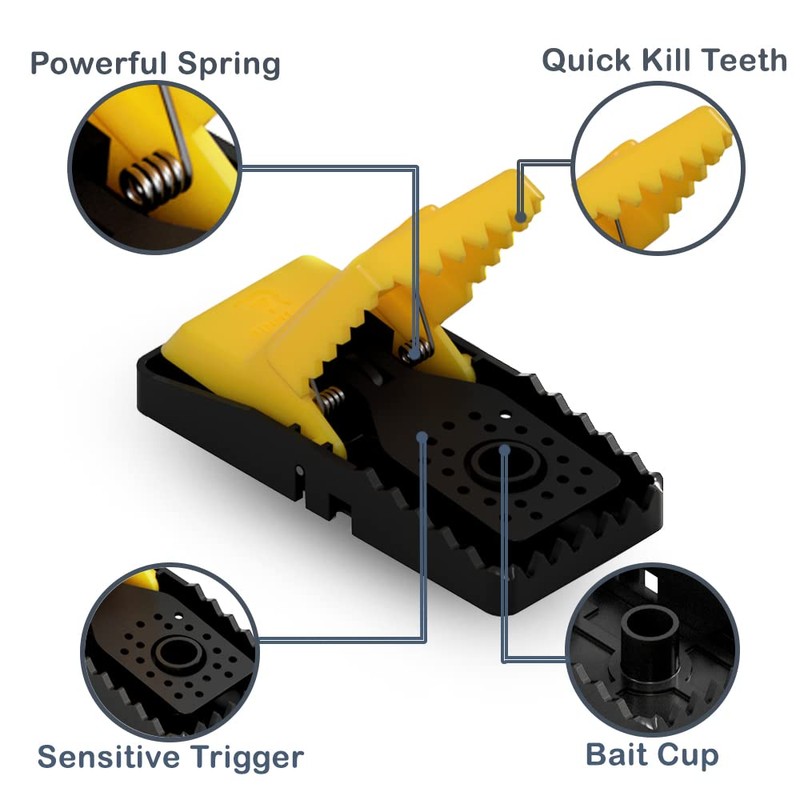 Powerful Spring

Quick Kill Teeth

Sensitive Trigger

Bait Cup