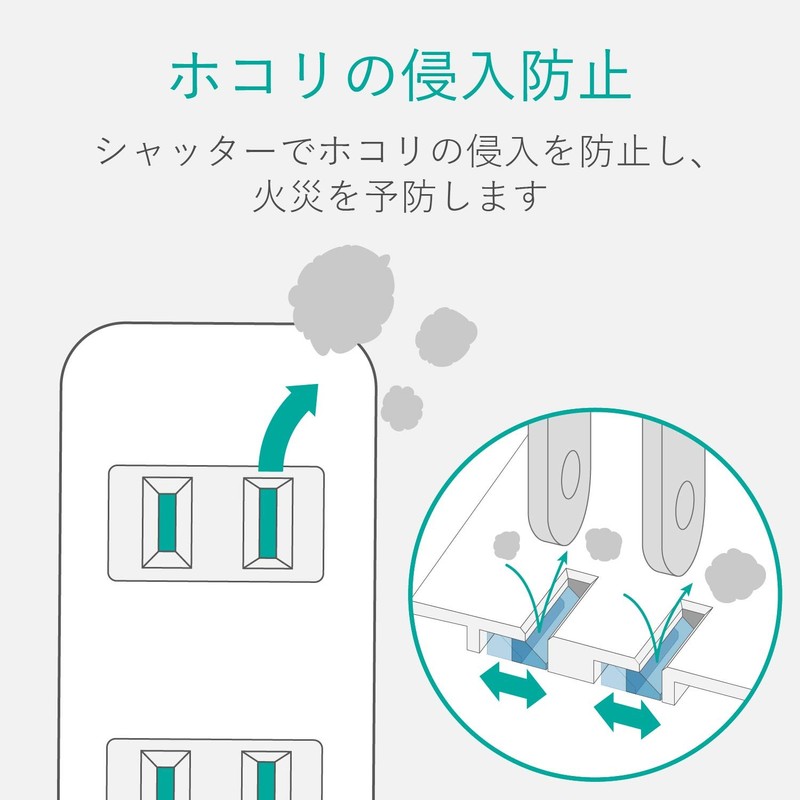 ホコリの侵入防止

シャッターでホコリの侵入を防止し、火災を予防します