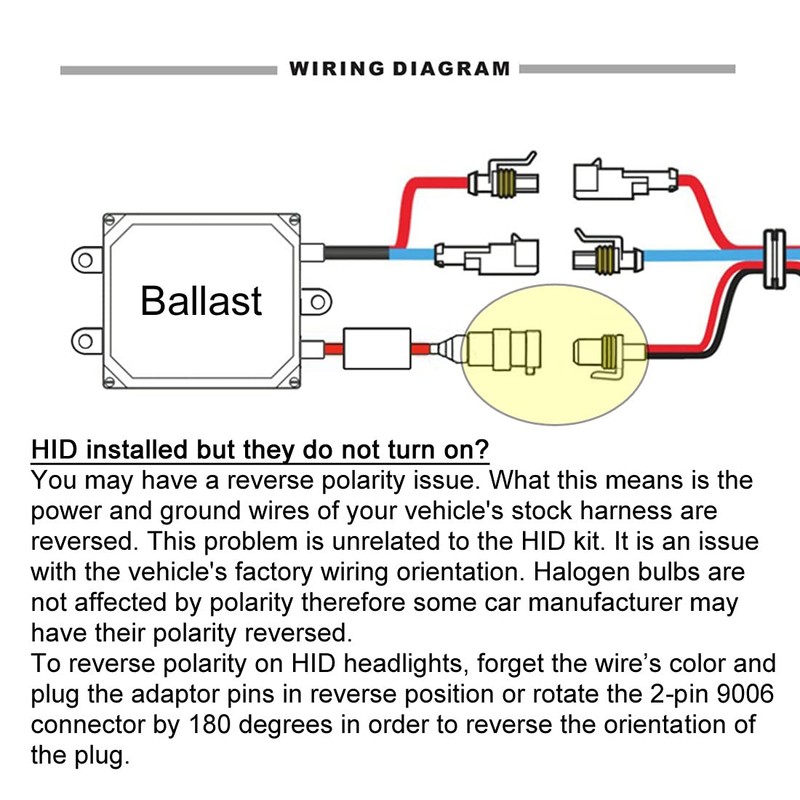 WIRING DIAGRAM

Ballast

HID installed but they do not turn on?
You may have a reverse polarity issue. What this means is the power and ground wires of your vehicle's stock harness are reversed. This problem is unrelated to the HID kit. It is an issue with the vehicle's factory wiring orientation. Halogen bulbs are not affected by polarity therefore some car manufacturer may have their polarity reversed.
To reverse polarity on HID headlights, forget the wire's color and plug the adaptor pins in reverse position or rotate the 2-pin 9006 connector by 180 degrees in order to reverse the orientation of the plug.