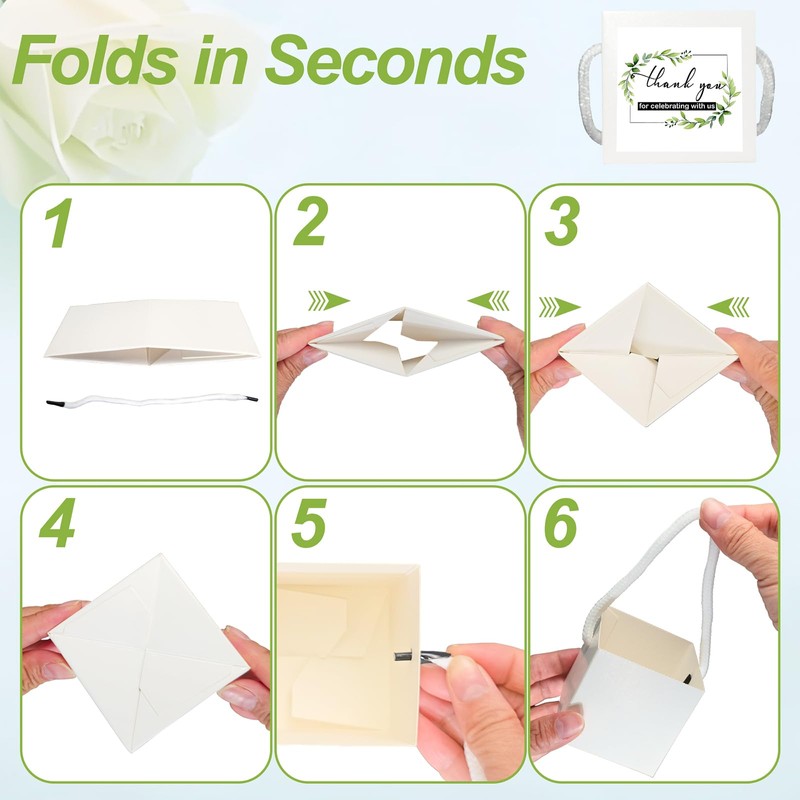 Folds in Seconds

thank you
for celebrating with us

1

2

3

4

5

6