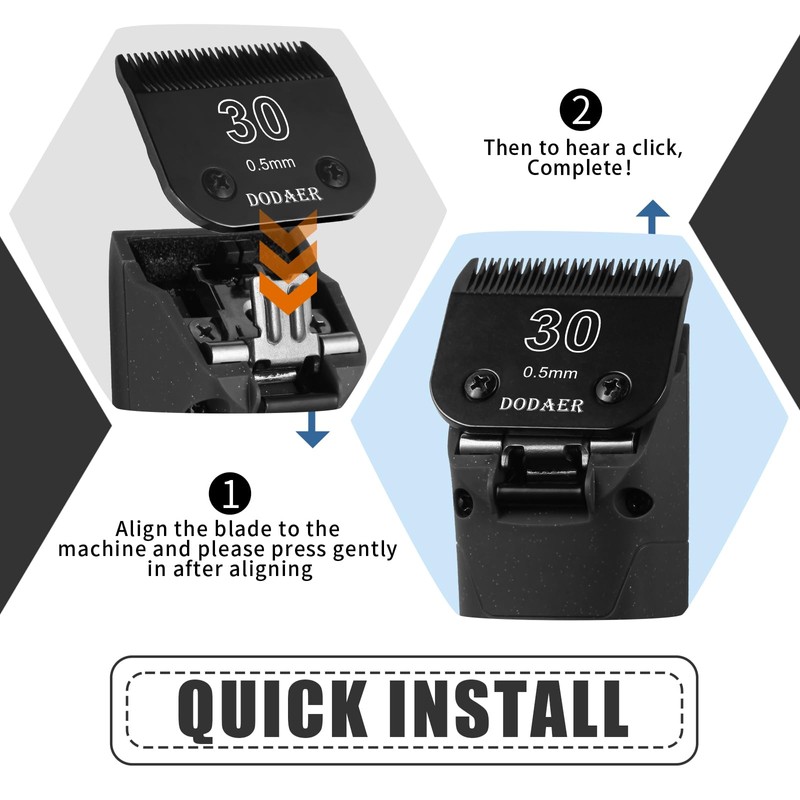 30
0.5mm
DODAER

2
Then to hear a click, Complete!

30
0.5mm
DODAER

1
Align the blade to the machine and please press gently in after aligning

QUICK INSTALL