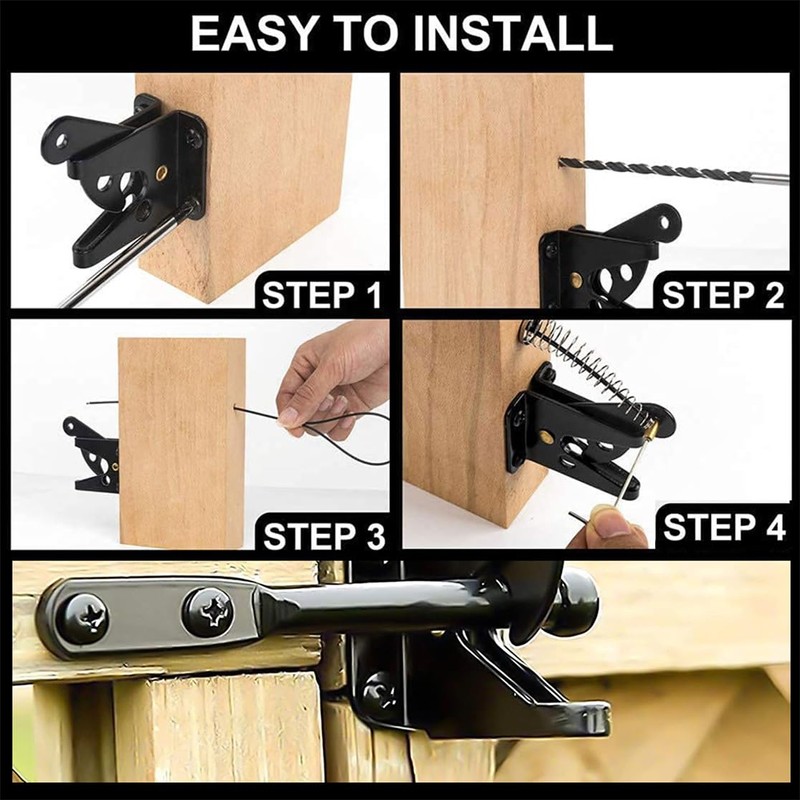 EASY TO INSTALL

STEP 1

STEP 2

STEP 3

STEP 4