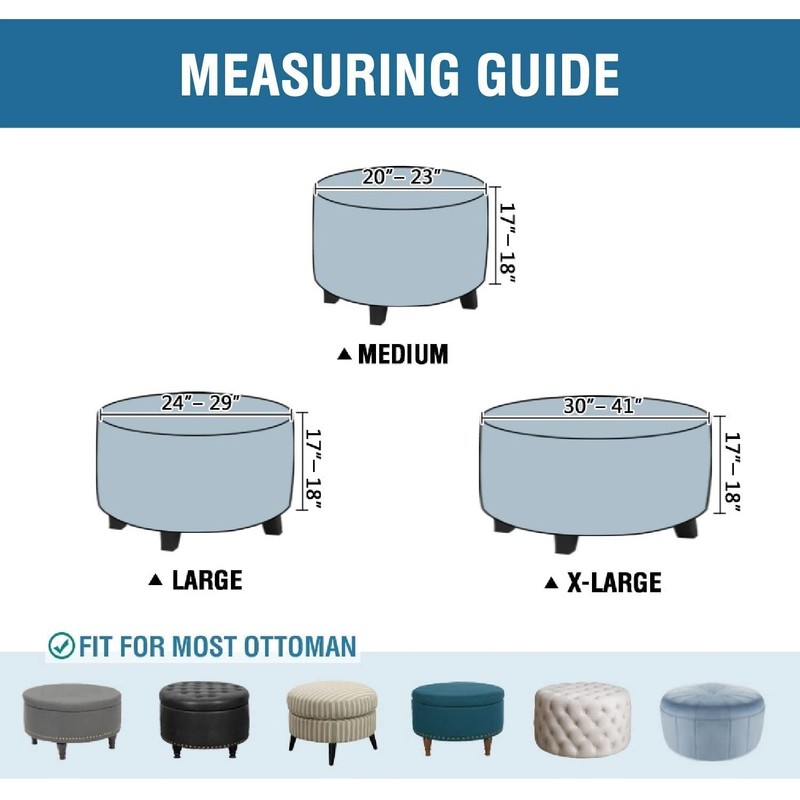 MEASURING GUIDE

20"– 23"

17"– 18"

▲ MEDIUM

24"– 29"

17"– 18"

▲ LARGE

30"– 41"

17"– 18"

▲ X-LARGE

FIT FOR MOST OTTOMAN