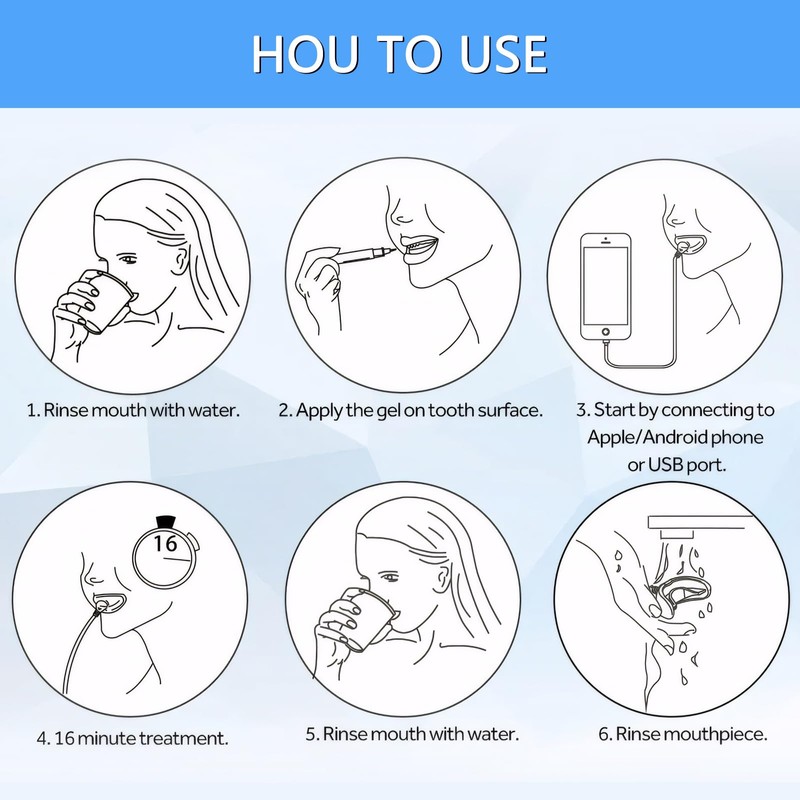 HOU TO USE

1. Rinse mouth with water.

2. Apply the gel on tooth surface.

3. Start by connecting to Apple/Android phone or USB port.

16

4. 16 minute treatment.

5. Rinse mouth with water.

6. Rinse mouthpiece.