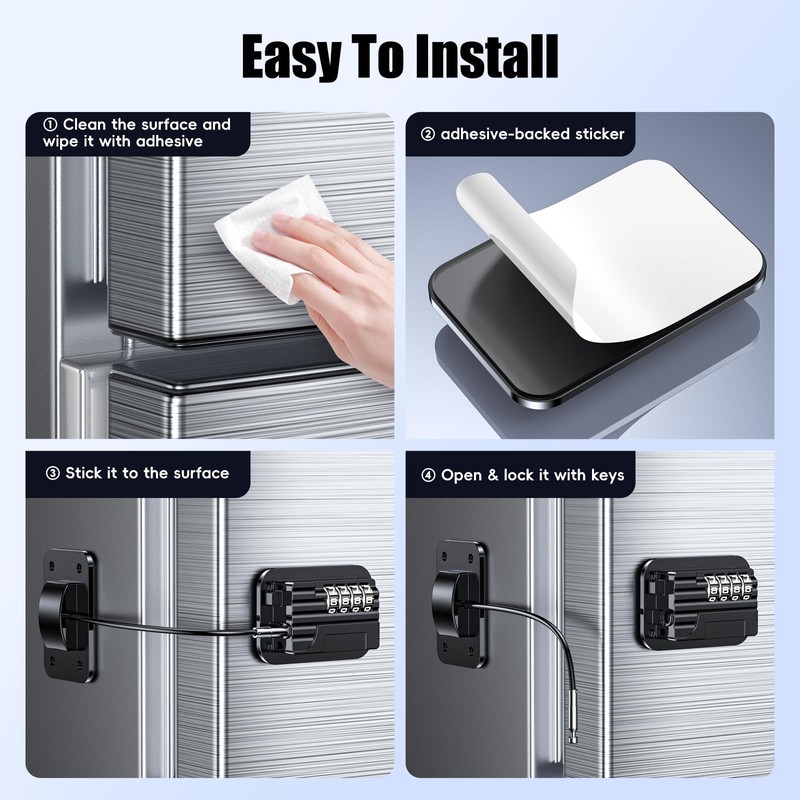 Easy To Install

① Clean the surface and wipe it with adhesive

② adhesive-backed sticker

③ Stick it to the surface

④ Open & lock it with keys