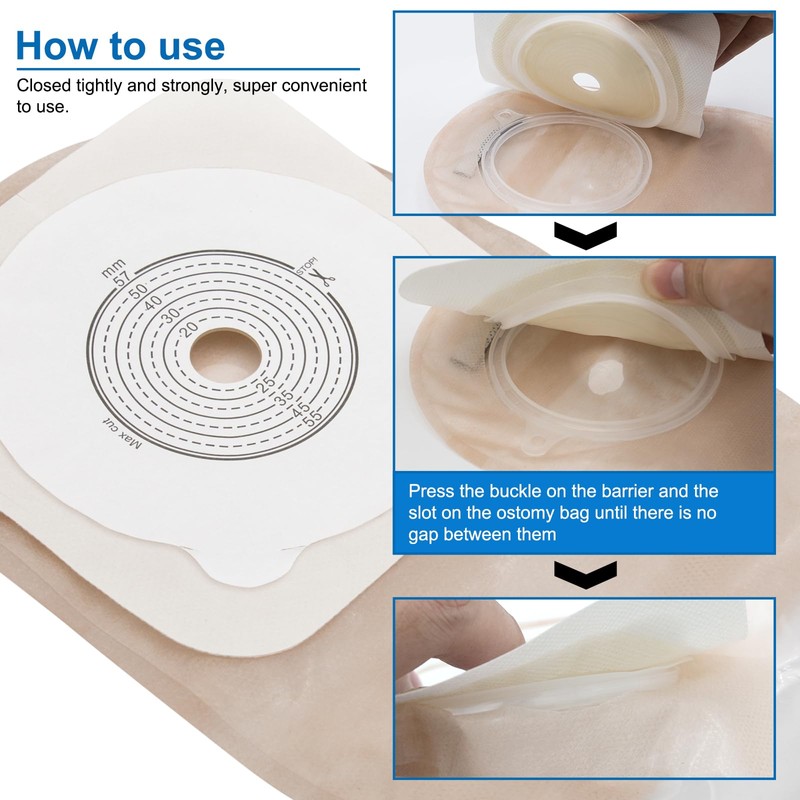 How to use

Closed tightly and strongly, super convenient to use.

mm
57
50
40
30
20
25
35
45
55
STOP!
Max cut

Press the buckle on the barrier and the slot on the ostomy bag until there is no gap between them