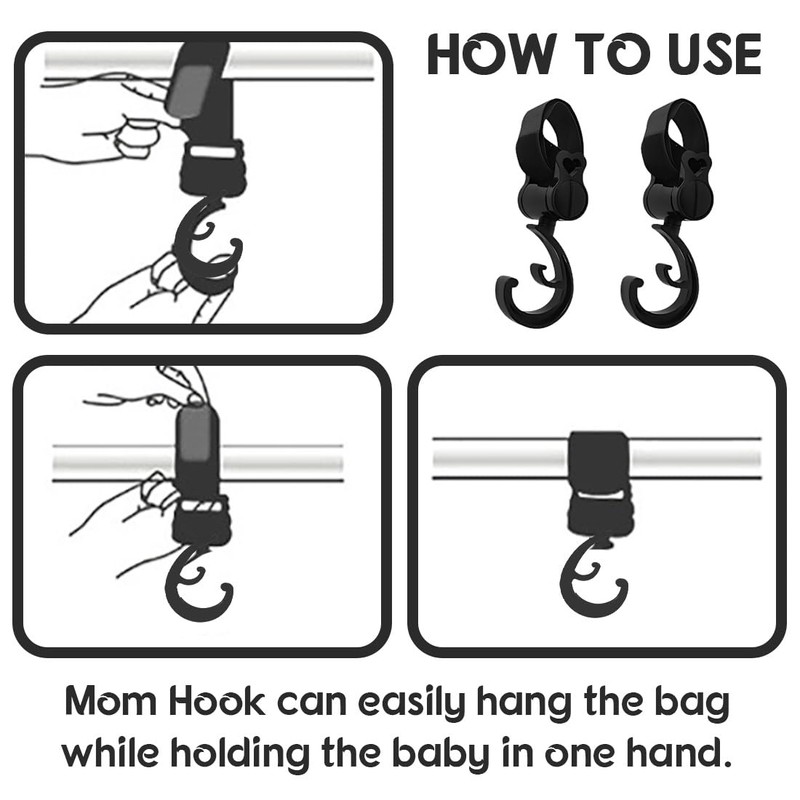 HOW TO USE

Mom Hook can easily hang the bag while holding the baby in one hand.