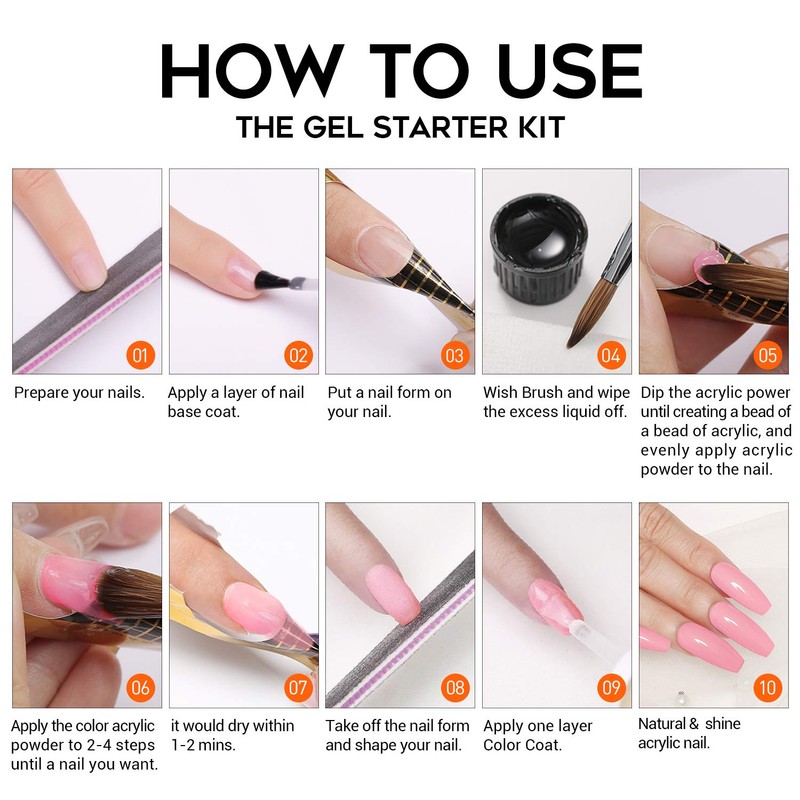 HOW TO USE
THE GEL STARTER KIT

01
Prepare your nails.

02
Apply a layer of nail base coat.

03
Put a nail form on your nail.

04
Wish Brush and wipe the excess liquid off.

05
Dip the acrylic power until creating a bead of a bead of acrylic, and evenly apply acrylic powder to the nail.

06
Apply the color acrylic powder to 2-4 steps until a nail you want.

07
it would dry within 1-2 mins.

08
Take off the nail form and shape your nail.

09
Apply one layer Color Coat.

10
Natural & shine acrylic nail.