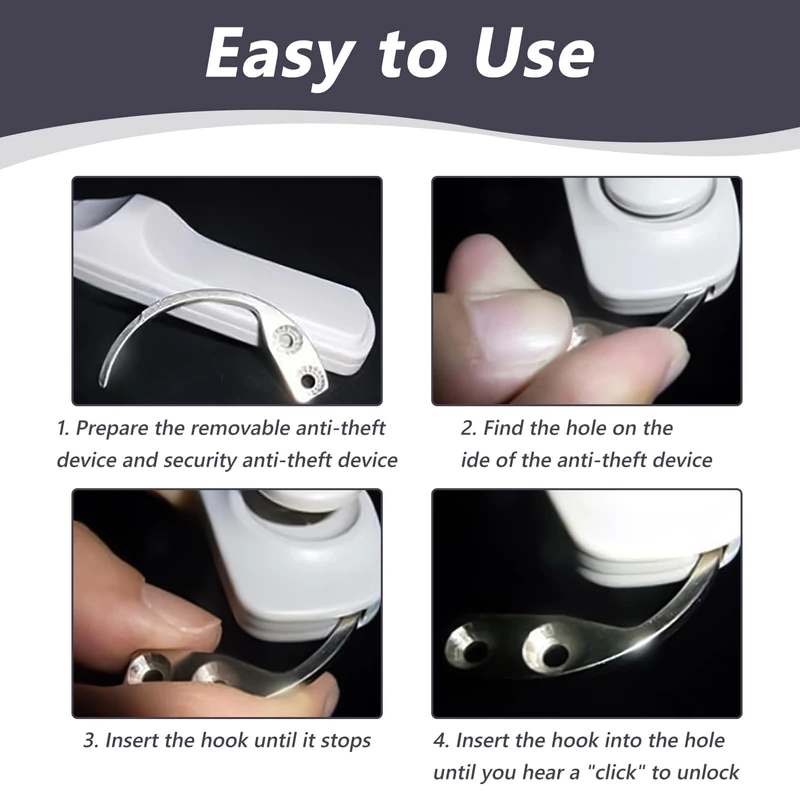 Easy to Use

1. Prepare the removable anti-theft device and security anti-theft device

2. Find the hole on the ide of the anti-theft device

3. Insert the hook until it stops

4. Insert the hook into the hole until you hear a "click" to unlock