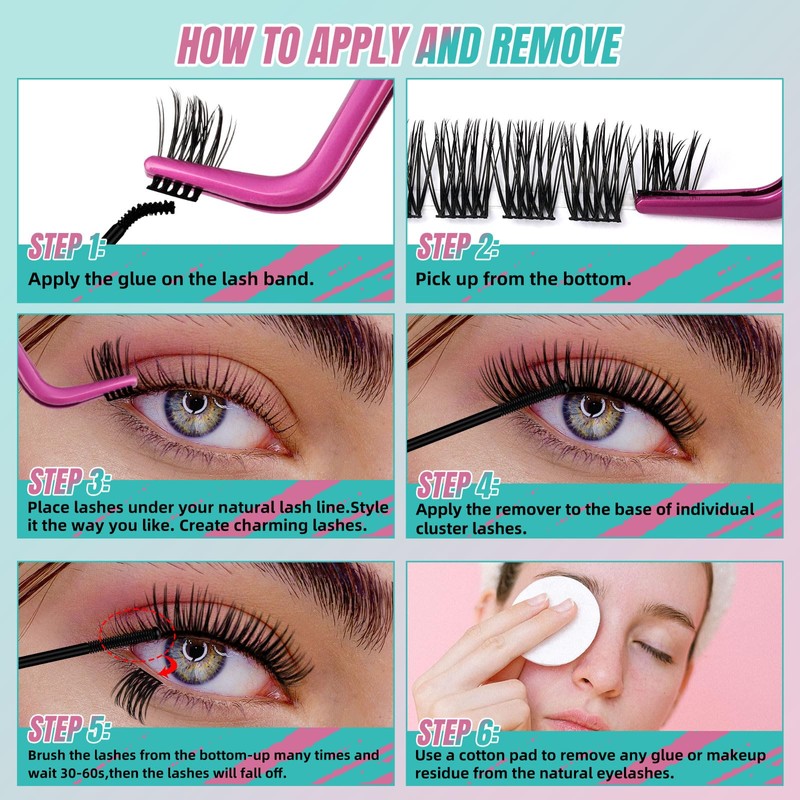 HOW TO APPLY AND REMOVE

STEP 1:
Apply the glue on the lash band.

STEP 2:
Pick up from the bottom.

STEP 3:
Place lashes under your natural lash line.Style it the way you like. Create charming lashes.

STEP 4:
Apply the remover to the base of individual cluster lashes.

STEP 5:
Brush the lashes from the bottom-up many times and wait 30-60s,then the lashes will fall off.

STEP 6:
Use a cotton pad to remove any glue or makeup residue from the natural eyelashes.