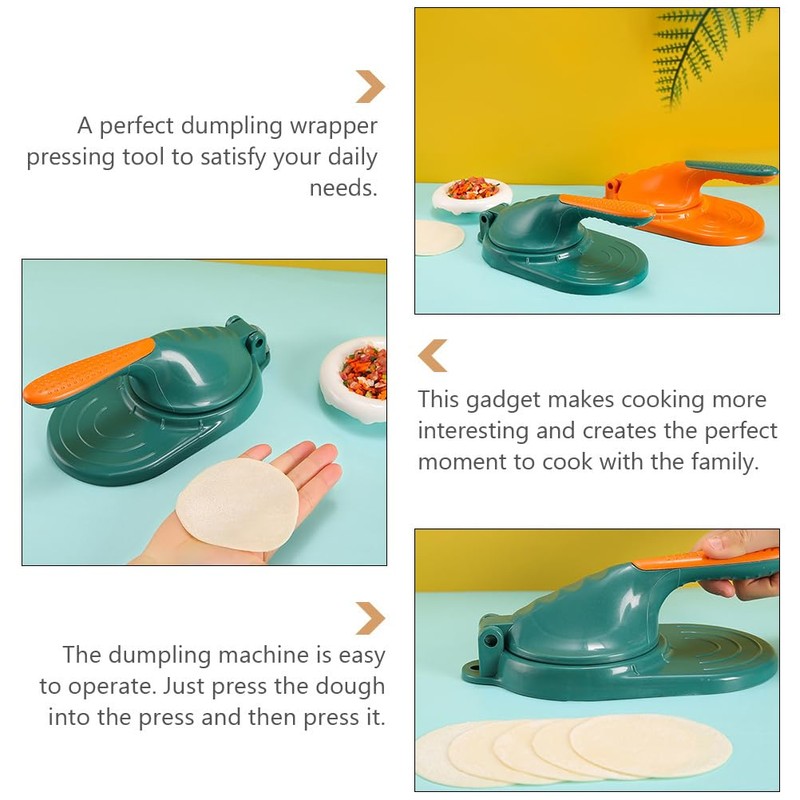 A perfect dumpling wrapper pressing tool to satisfy your daily needs.

This gadget makes cooking more interesting and creates the perfect moment to cook with the family.

The dumpling machine is easy to operate. Just press the dough into the press and then press it.