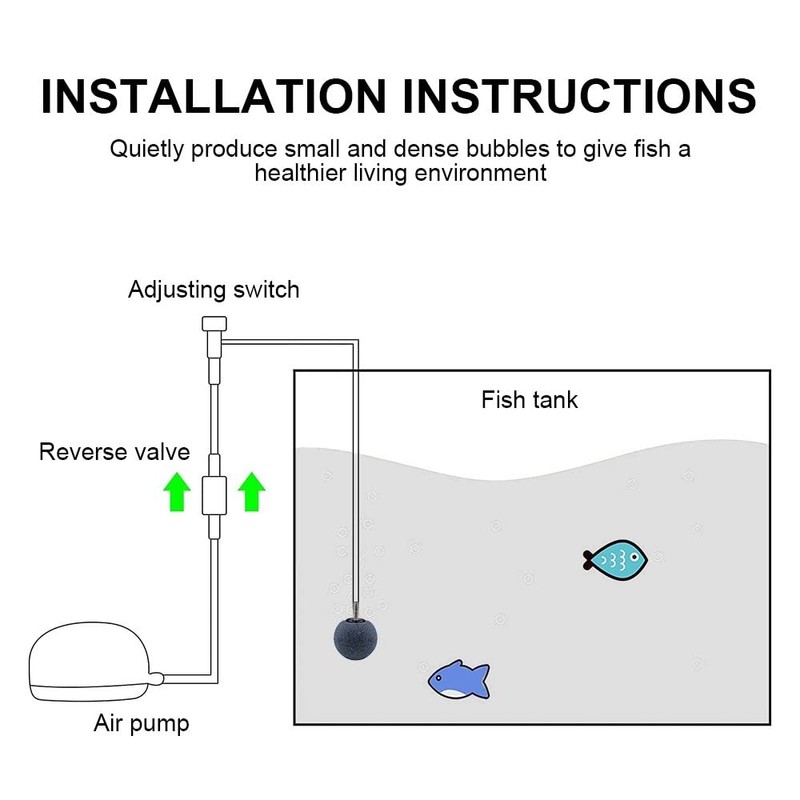 INSTALLATION INSTRUCTIONS

Quietly produce small and dense bubbles to give fish a healthier living environment

Adjusting switch

Fish tank

Reverse valve

Air pump