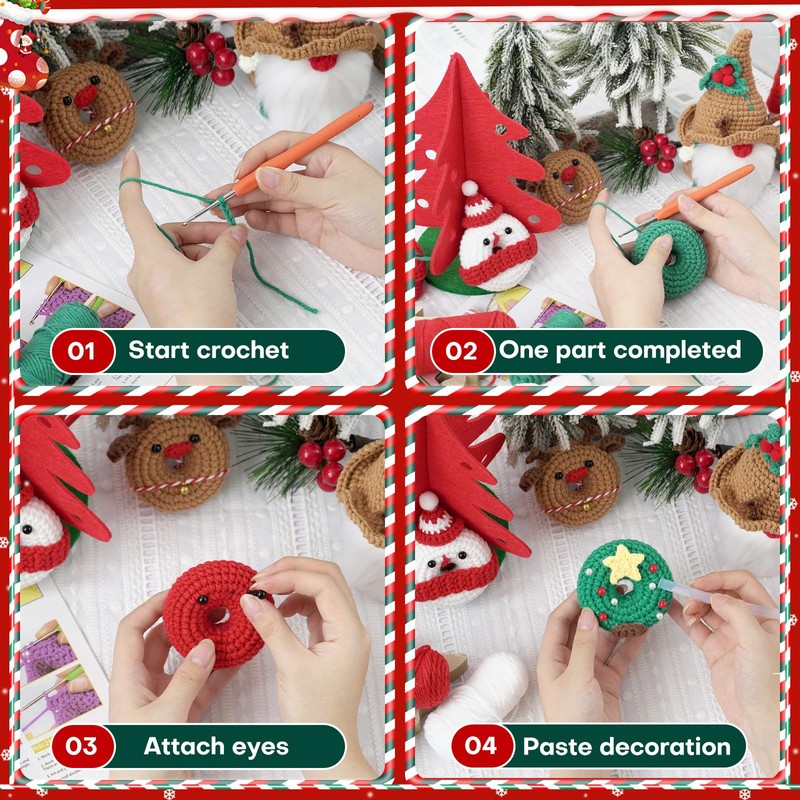 01 Start crochet

02 One part completed

03 Attach eyes

04 Paste decoration