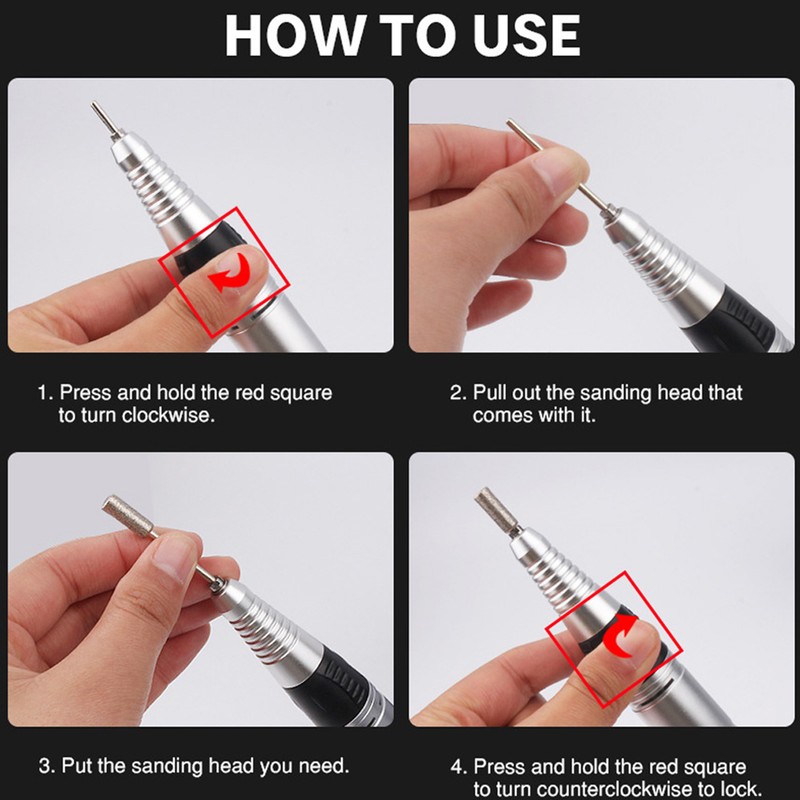 HOW TO USE

1. Press and hold the red square to turn clockwise.

2. Pull out the sanding head that comes with it.

3. Put the sanding head you need.

4. Press and hold the red square to turn counterclockwise to lock.