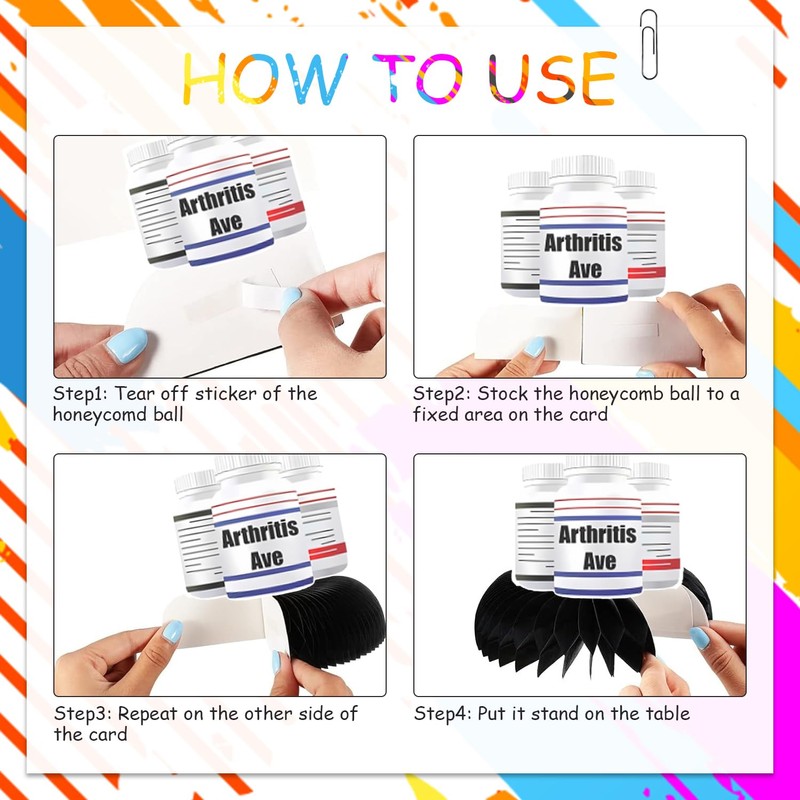 HOW TO USE

Arthritis Ave

Step1: Tear off sticker of the honeycomd ball

Arthritis Ave

Step2: Stock the honeycomb ball to a fixed area on the card

Arthritis Ave

Step3: Repeat on the other side of the card

Arthritis Ave

Step4: Put it stand on the table