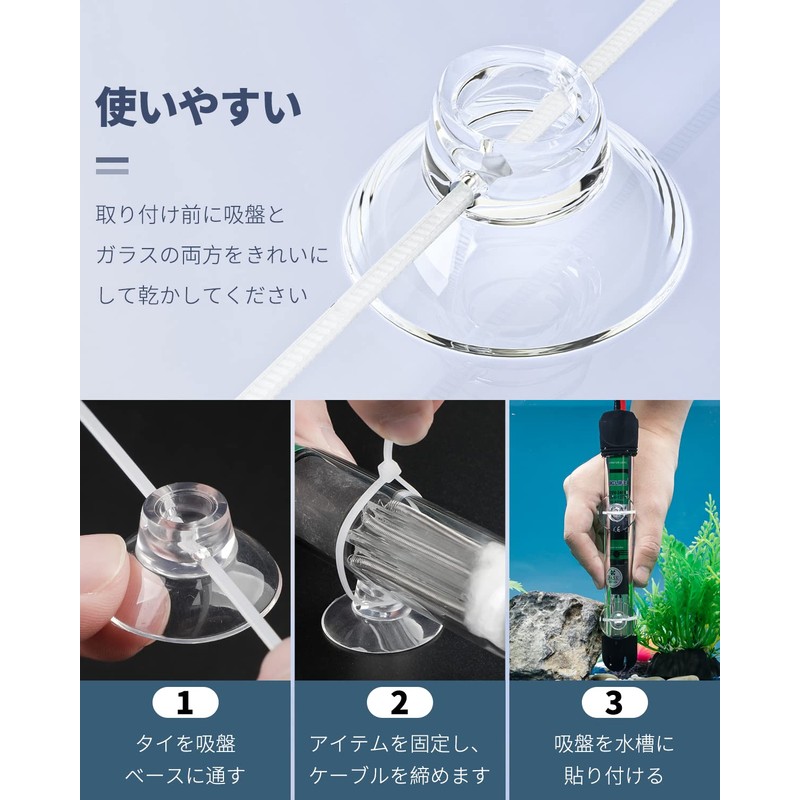 使いやすい

取り付け前に吸盤とガラスの両方をきれいにして乾かしてください

1
タイを吸盤ベースに通す

2
アイテムを固定し、ケーブルを締めます

3
吸盤を水槽に貼り付ける