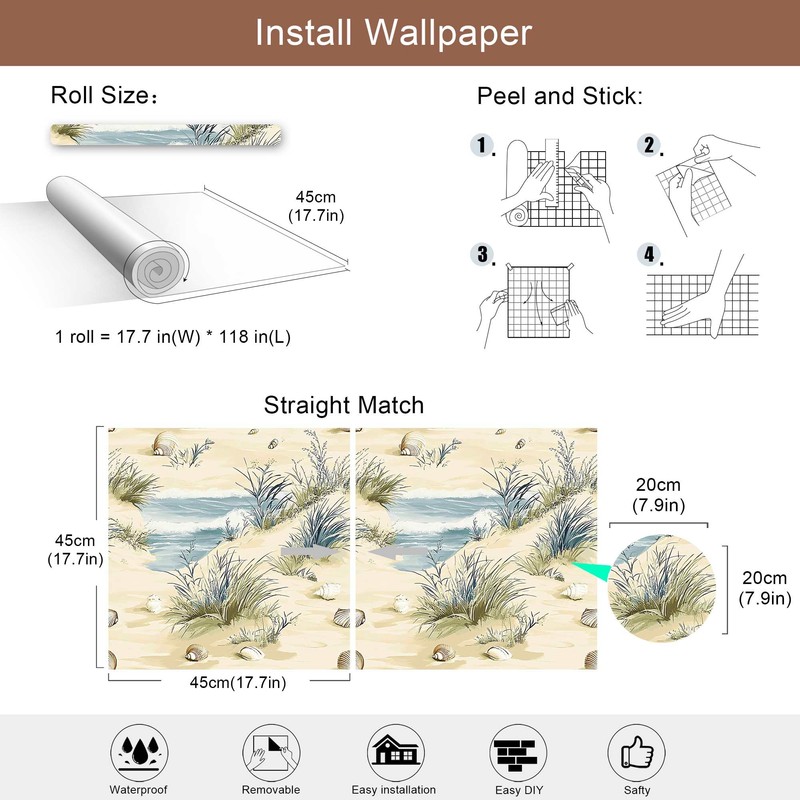 Install Wallpaper

Roll Size：

45cm
(17.7in)

1 roll = 17.7 in(W) * 118 in(L)

Peel and Stick:

1.

2.

3.

4.

Straight Match

45cm
(17.7in)

45cm(17.7in)

20cm
(7.9in)

20cm
(7.9in)

Waterproof

Removable

Easy installation

Easy DIY

Safty