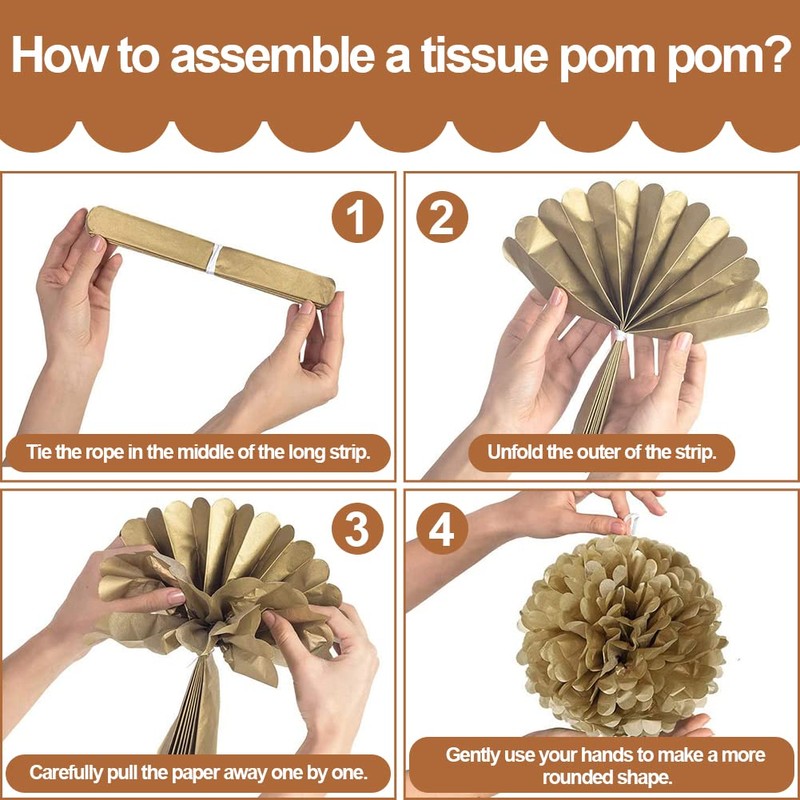 How to assemble a tissue pom pom?

1

Tie the rope in the middle of the long strip.

2

Unfold the outer of the strip.

3

Carefully pull the paper away one by one.

4

Gently use your hands to make a more rounded shape.