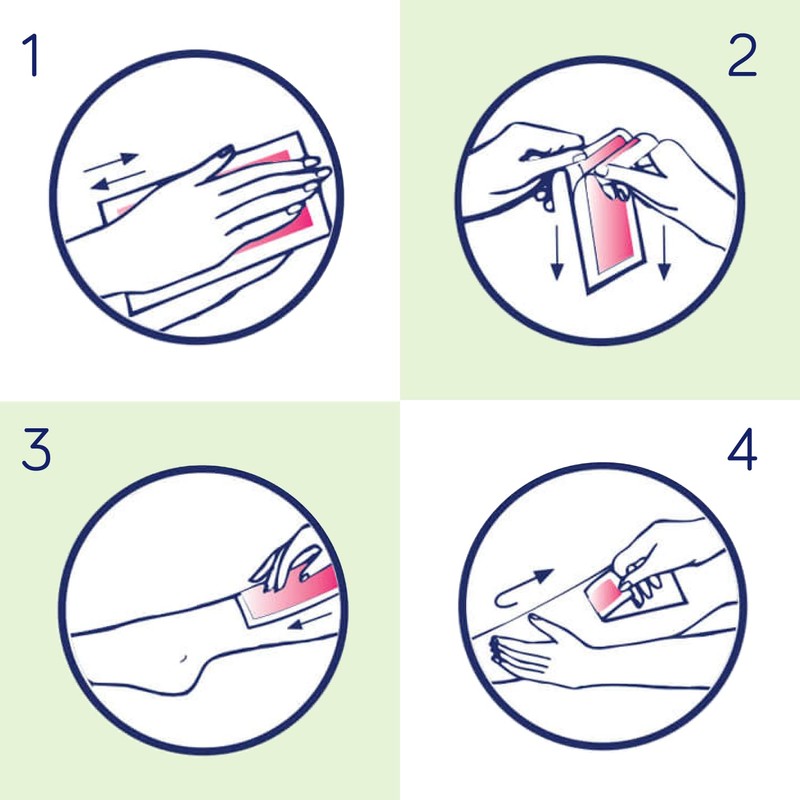 1

2

3

4