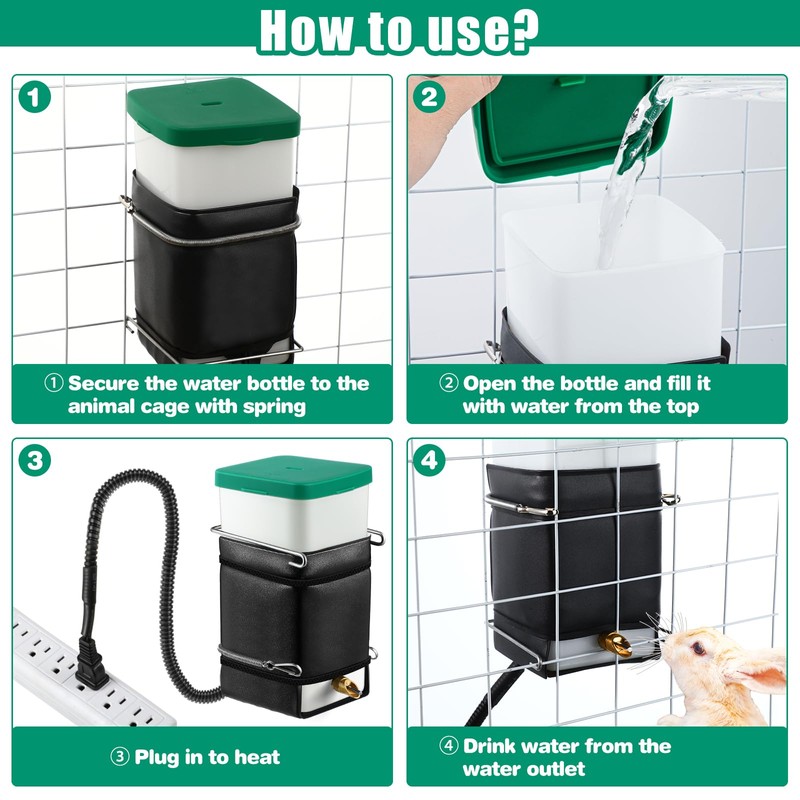 How to use?

1

① Secure the water bottle to the animal cage with spring

2

② Open the bottle and fill it with water from the top

3

③ Plug in to heat

4

④ Drink water from the water outlet