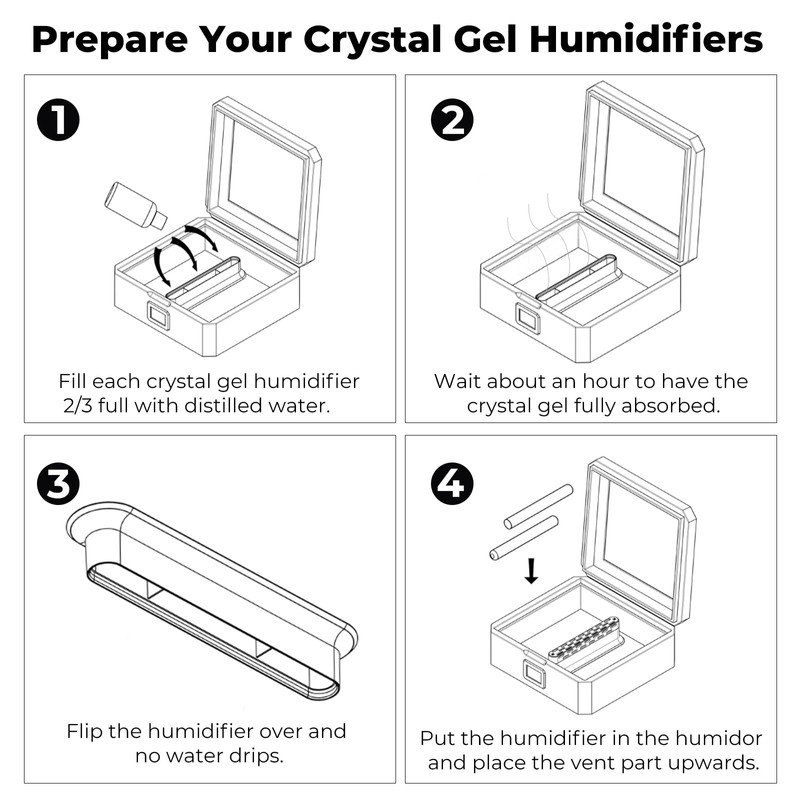 Prepare Your Crystal Gel Humidifiers

1

Fill each crystal gel humidifier 2/3 full with distilled water.

2

Wait about an hour to have the crystal gel fully absorbed.

3

Flip the humidifier over and no water drips.

4

Put the humidifier in the humidor and place the vent part upwards.