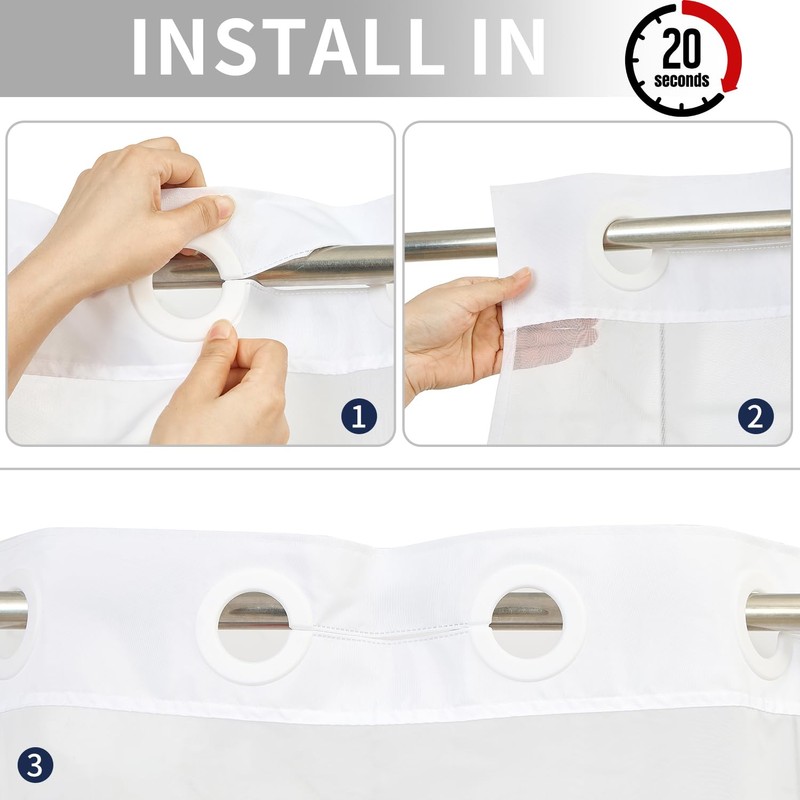 INSTALL IN

20
seconds

1

2

3