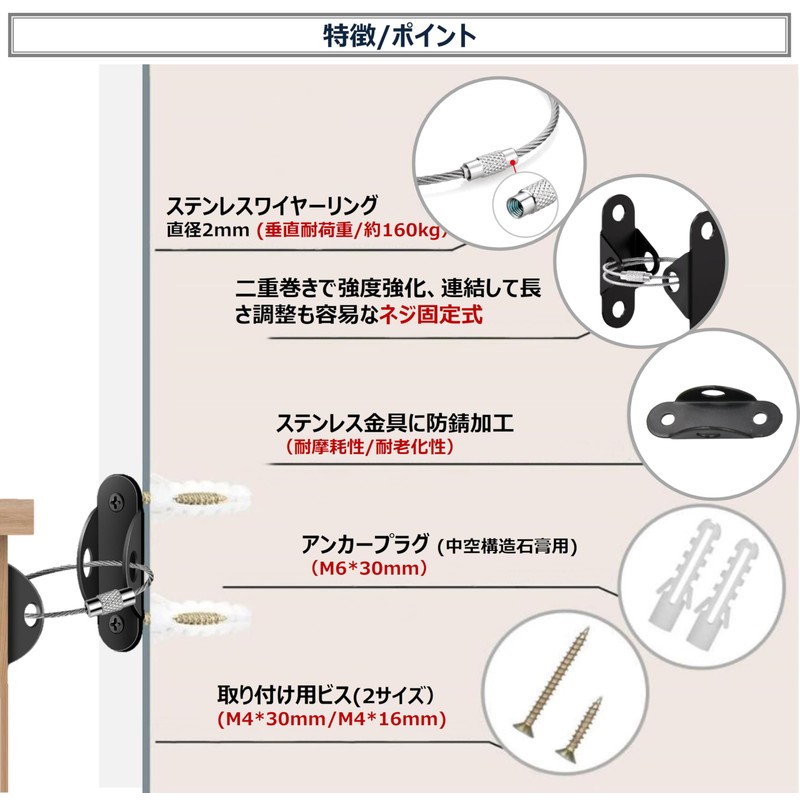 特徴/ポイント

ステンレスワイヤーリング
直径2mm (垂直耐荷重/約160kg)

二重巻きで強度強化、連結して長さ調整も容易なネジ固定式

ステンレス金具に防錆加工
(耐摩耗性/耐老化性)

アンカープラグ (中空構造石膏用)
(M6*30mm)

取り付け用ビス(2サイズ)
(M4*30mm/M4*16mm)