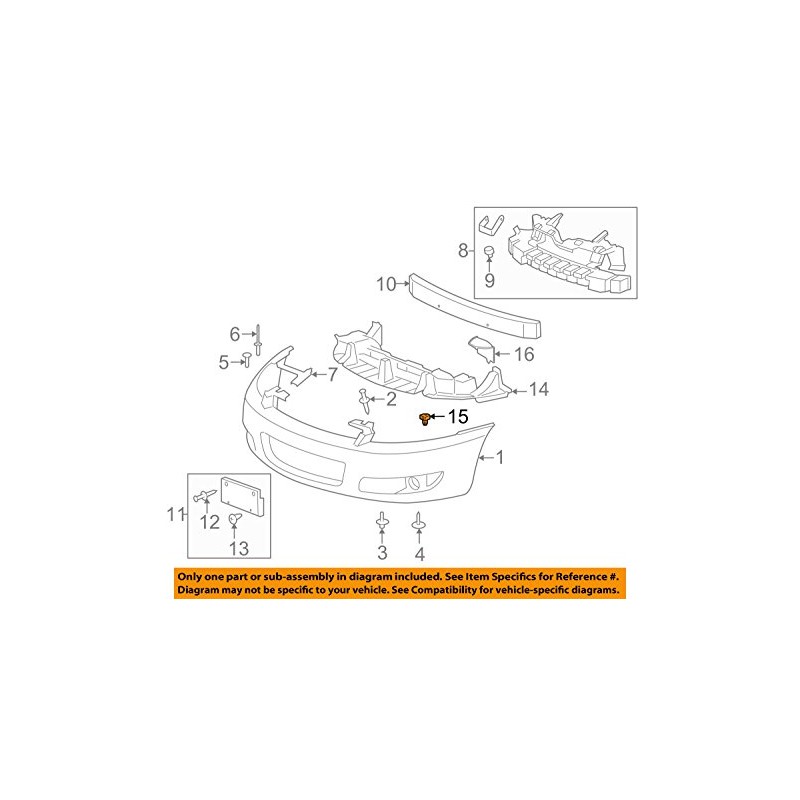 8
9
10
6
5
7
16
14
2
15
1
11
12
13
3
4

Only one part or sub-assembly in diagram included. See Item Specifics for Reference #.
Diagram may not be specific to your vehicle. See Compatibility for vehicle-specific diagrams.