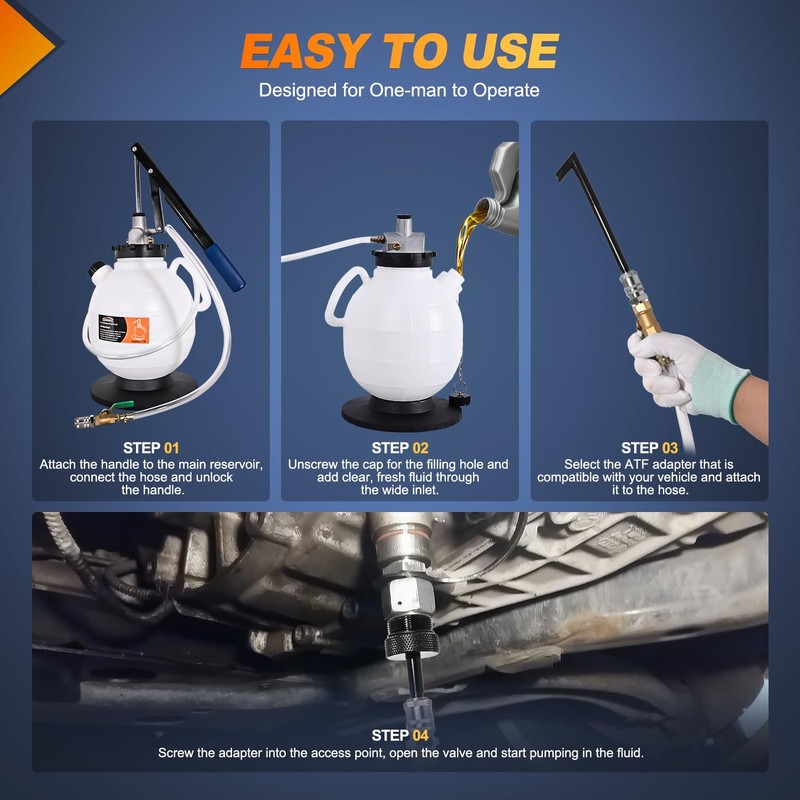 EASY TO USE
Designed for One-man to Operate

STEP 01
Attach the handle to the main reservoir, connect the hose and unlock the handle.

STEP 02
Unscrew the cap for the filling hole and add clear, fresh fluid through the wide inlet.

STEP 03
Select the ATF adapter that is compatible with your vehicle and attach it to the hose.

STEP 04
Screw the adapter into the access point, open the valve and start pumping in the fluid.