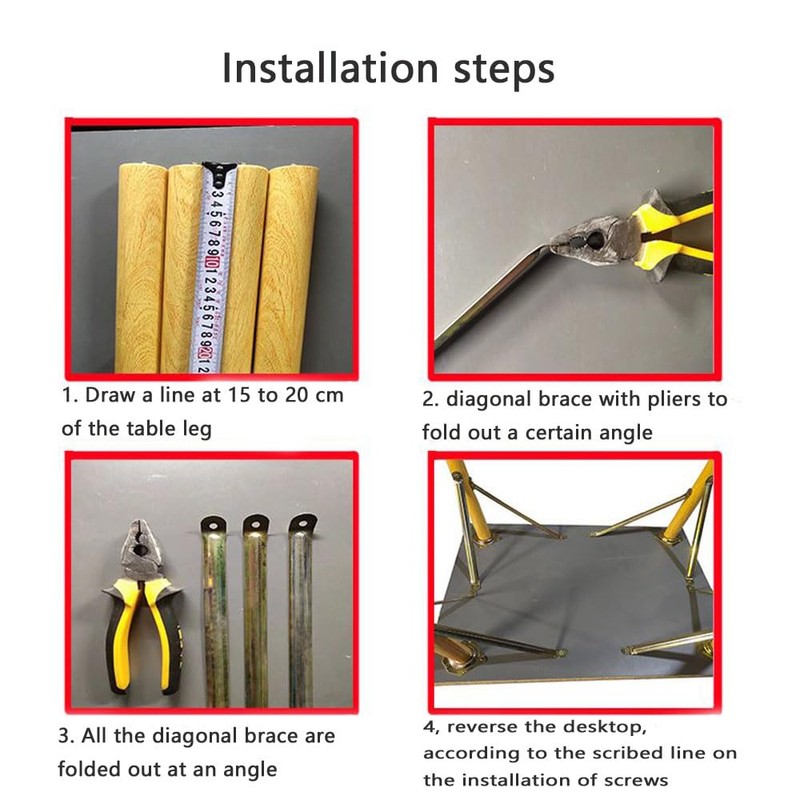 Installation steps

3 4 5 6 7 8 9 10 1 2 3 4 5 6 7 8 9 20 1 2

1. Draw a line at 15 to 20 cm of the table leg

2. diagonal brace with pliers to fold out a certain angle

3. All the diagonal brace are folded out at an angle

4, reverse the desktop, according to the scribed line on the installation of screws