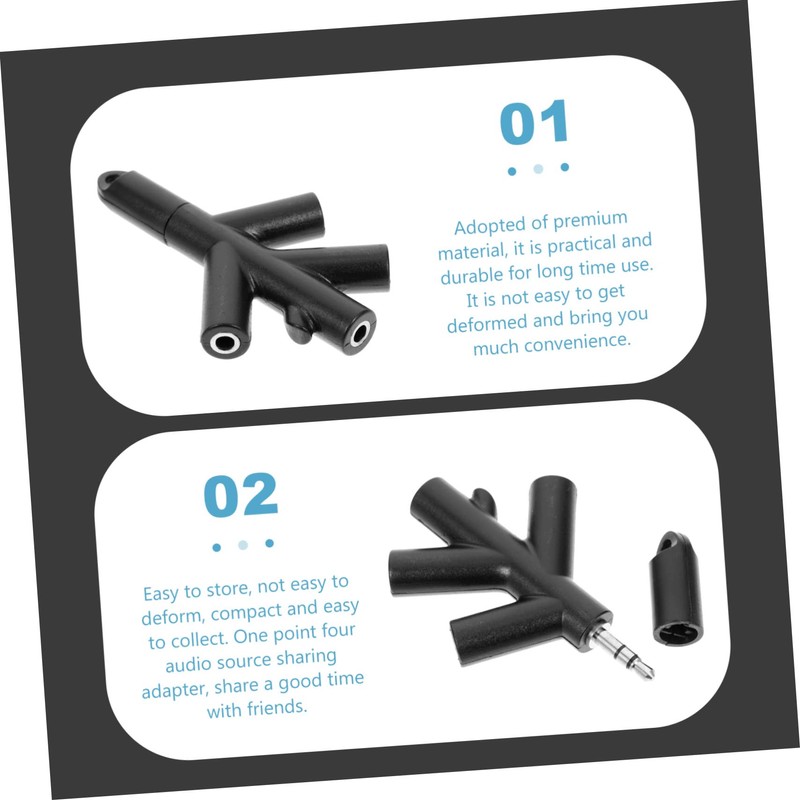 01

Adopted of premium material, it is practical and durable for long time use. It is not easy to get deformed and bring you much convenience.

02

Easy to store, not easy to deform, compact and easy to collect. One point four audio source sharing adapter, share a good time with friends.