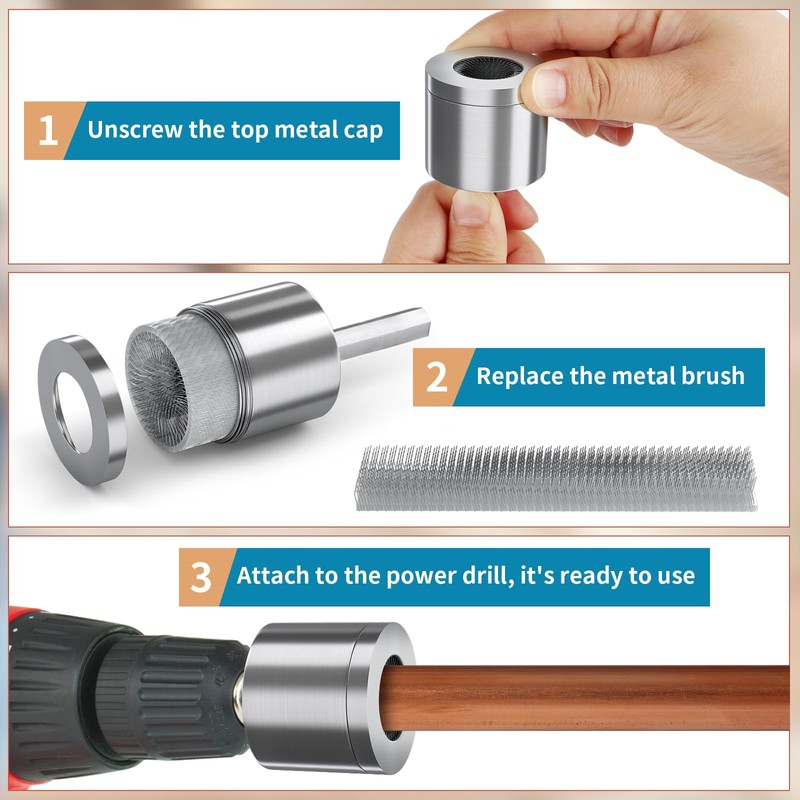 1 Unscrew the top metal cap

2 Replace the metal brush

3 Attach to the power drill, it's ready to use