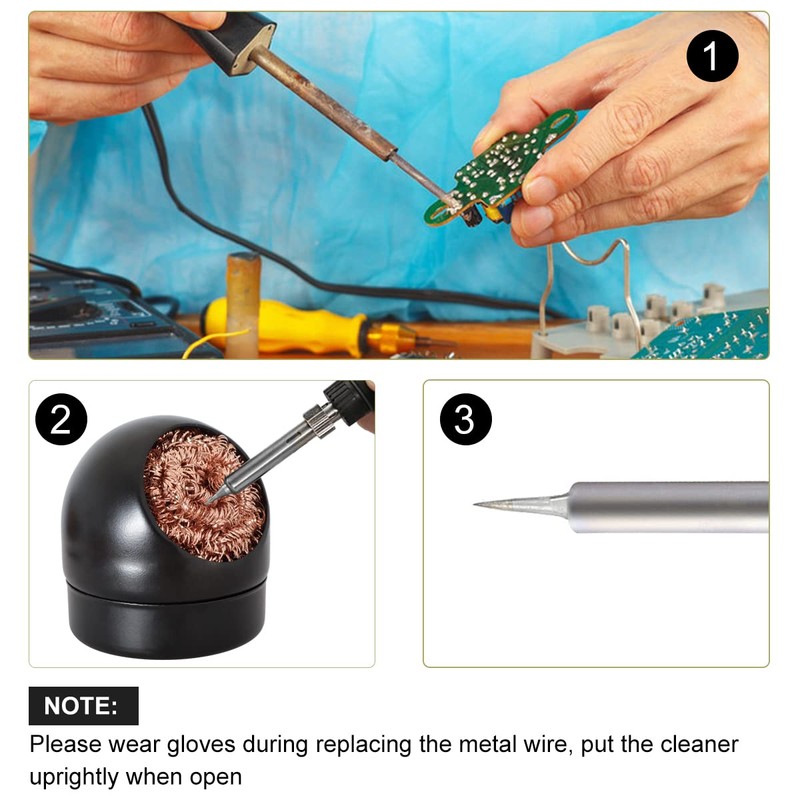 1

2

3

NOTE:

Please wear gloves during replacing the metal wire, put the cleaner uprightly when open